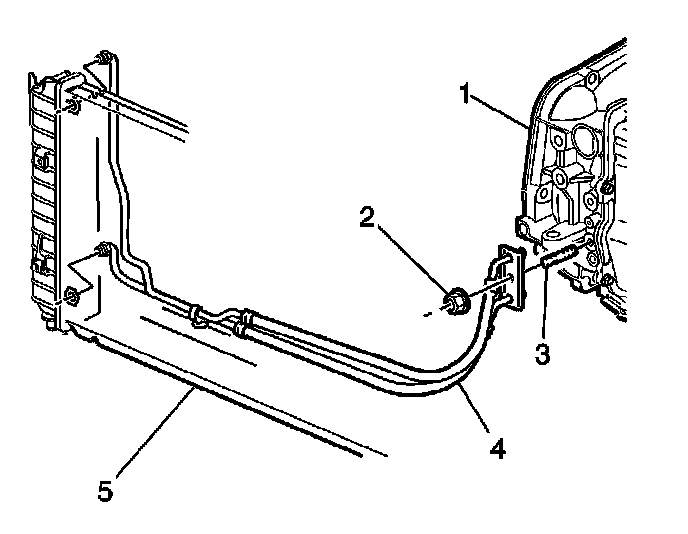 1
2
3
4
5