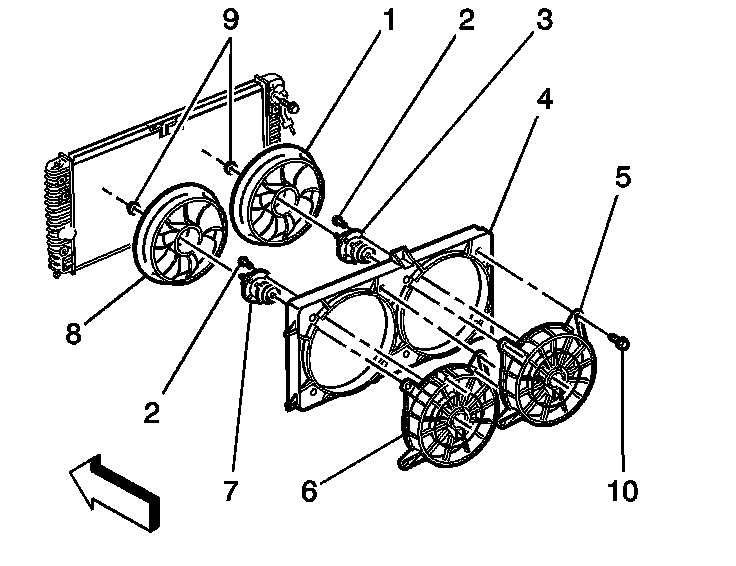 9
1
2
3
4
5
8
2
7
6
10