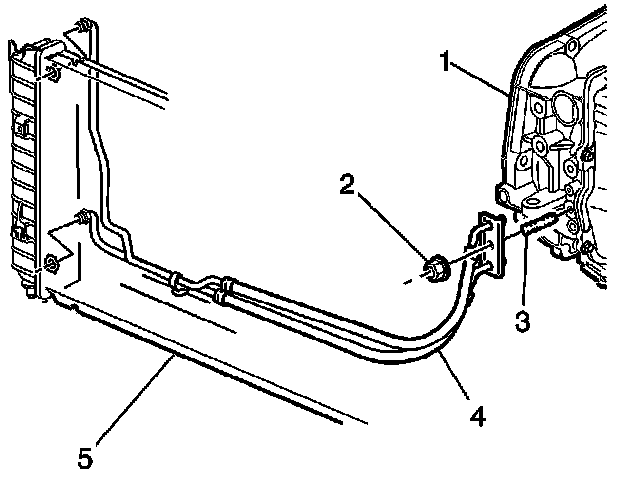 1
2
3
4
5