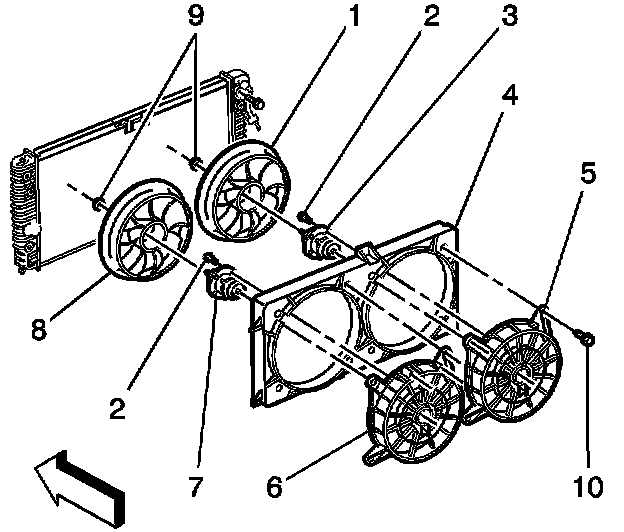 9
1
2
3
4
5
8
2
7
6
10