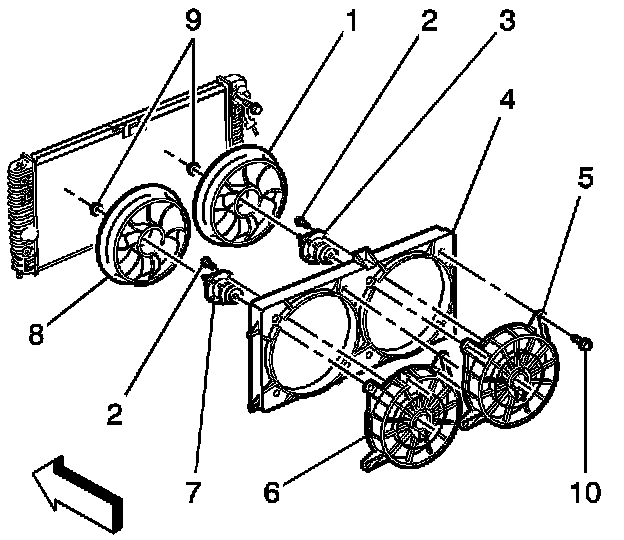 9
1
2
3
4
5
8
2
7
6
10