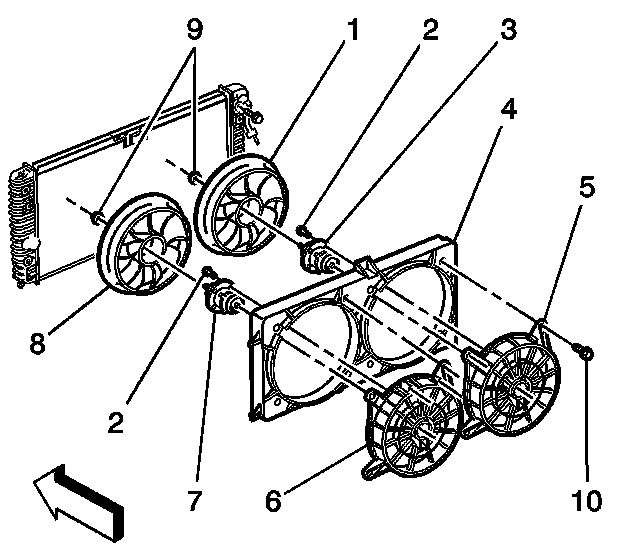 9
1
2
3
4
5
8
2
7
6
10