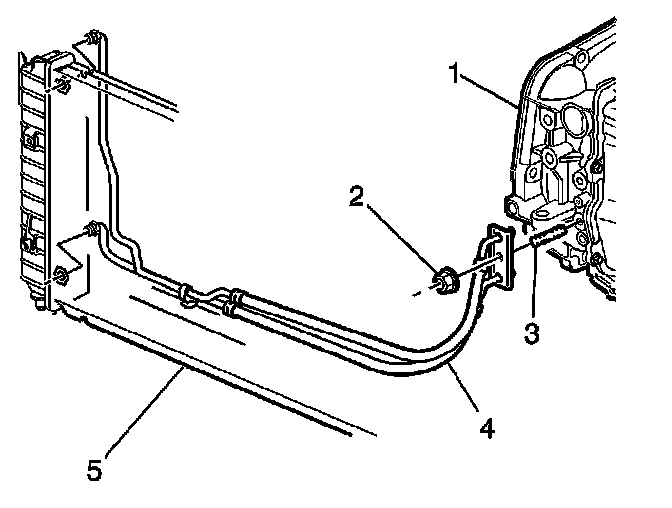 1
2
3
4
5