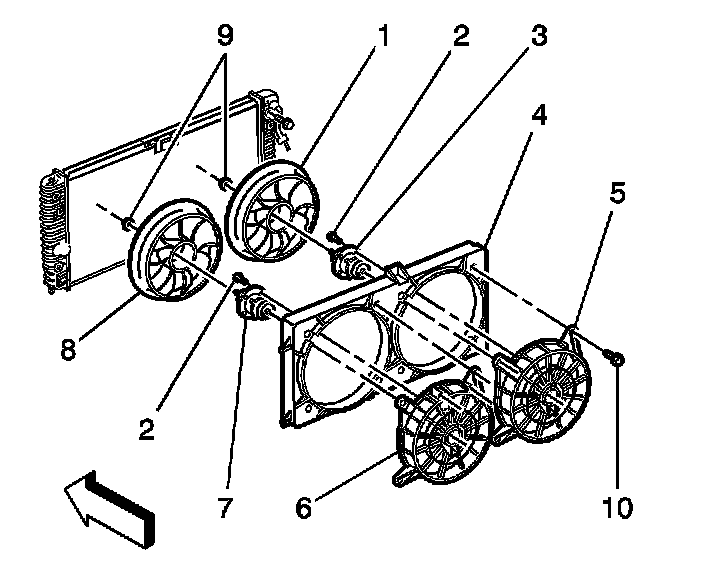 9
1
2
3
4
5
8
2
7
6
10