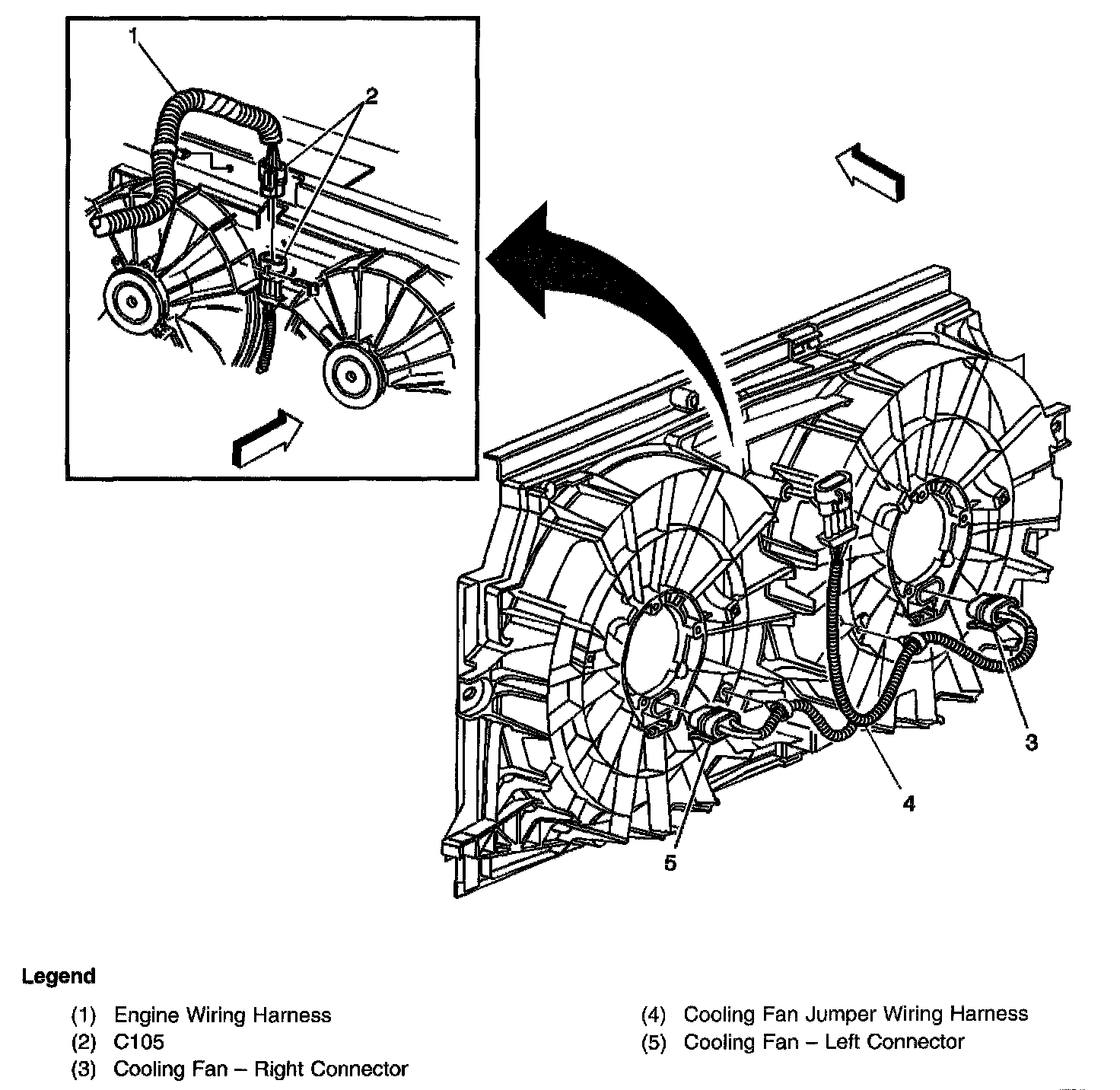 1

2

3

4

5

Legend

(1) Engine Wiring Harness
(2) C105
(3) Cooling Fan – Right Connector

(4) Cooling Fan Jumper Wiring Harness
(5) Cooling Fan – Left Connector