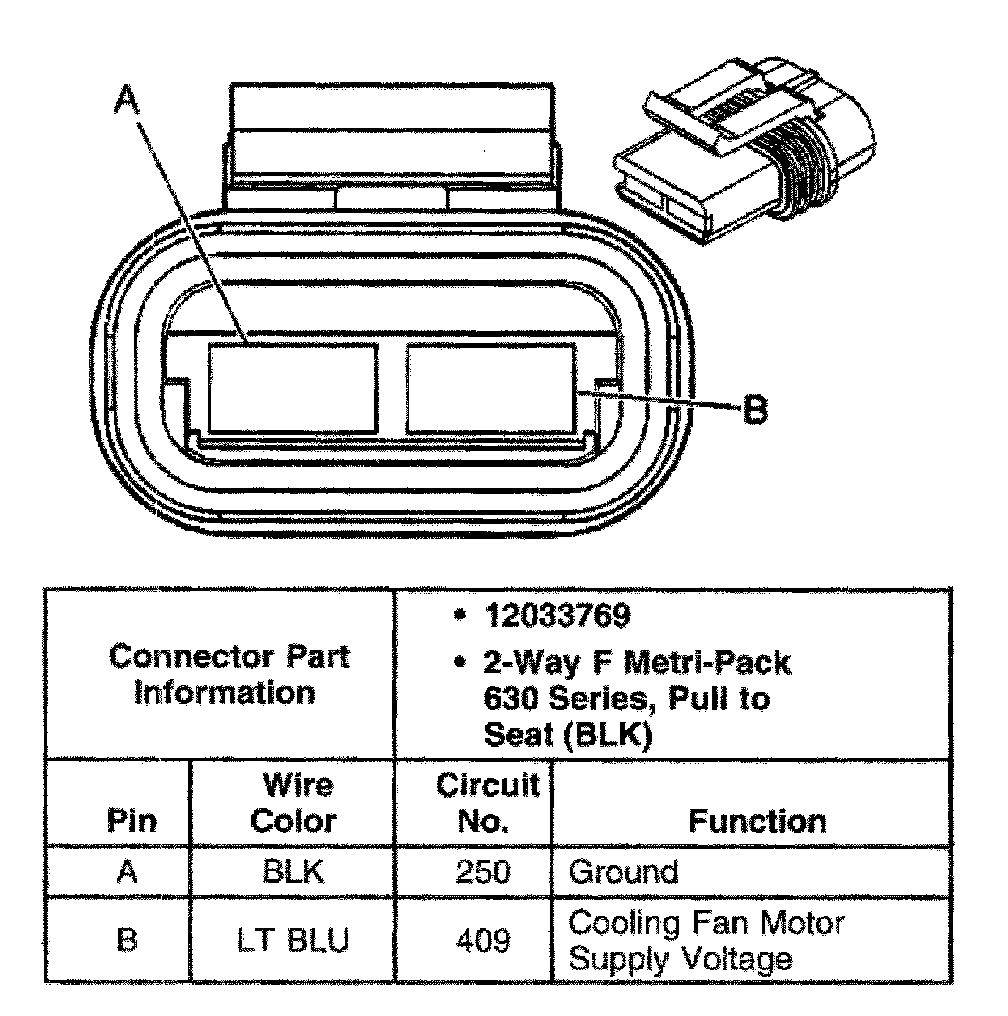 A

B

| Connector Part Information | | • 12033769 • 2-Way F Metri-Pack 630 Series, Pull to Seat (BLK) | |
|---|---|---|---|
| Pin | Wire Color | Circuit No. | Function |
| A | BLK | 250 | Ground |
| B | LT BLU | 409 | Cooling Fan Motor Supply Voltage |