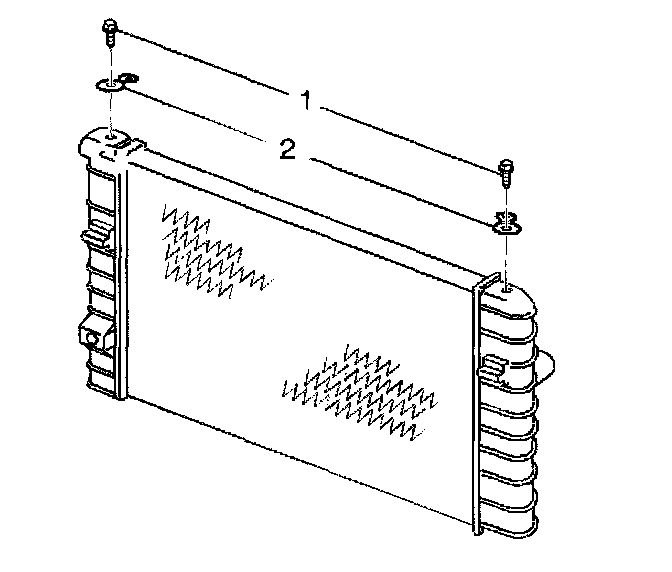 1
2