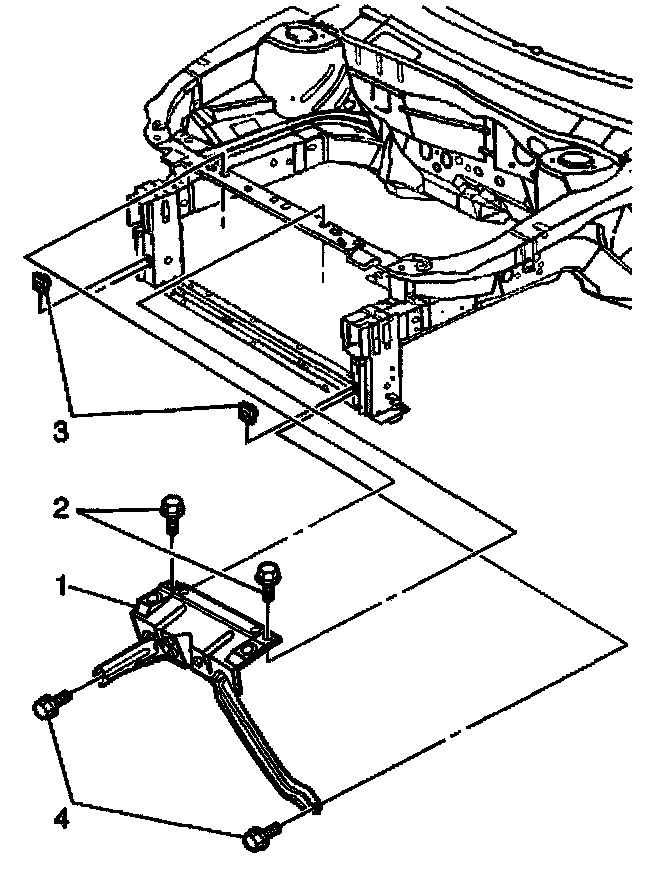 3

2

1

4