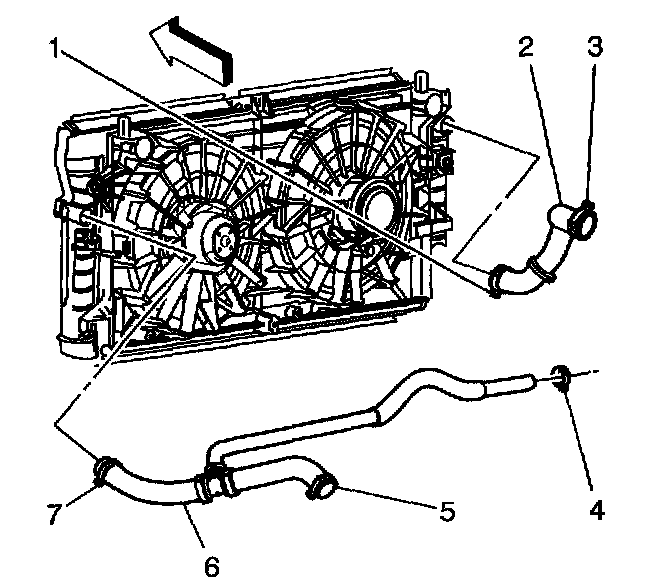 1
2
3
4
5
6
7