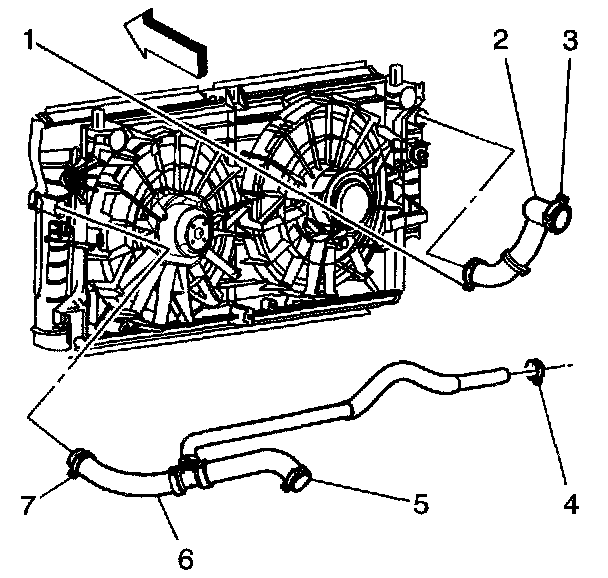 1
2
3
4
5
6
7