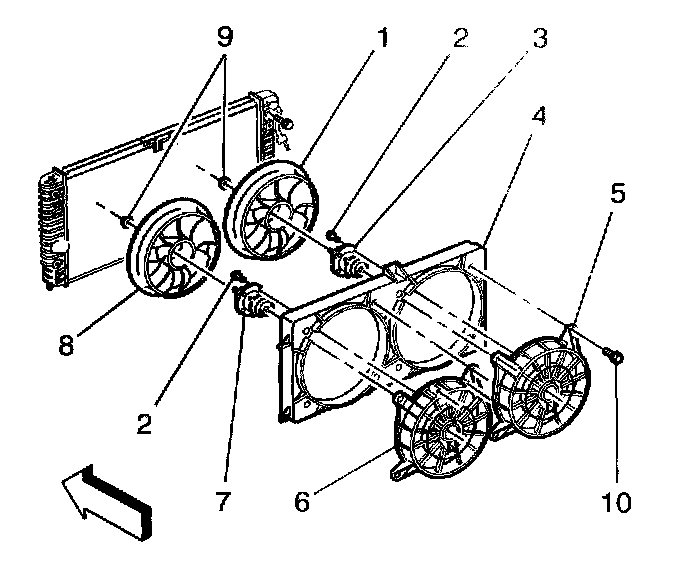 9
1
2
3
4
5
8
2
7
6
10