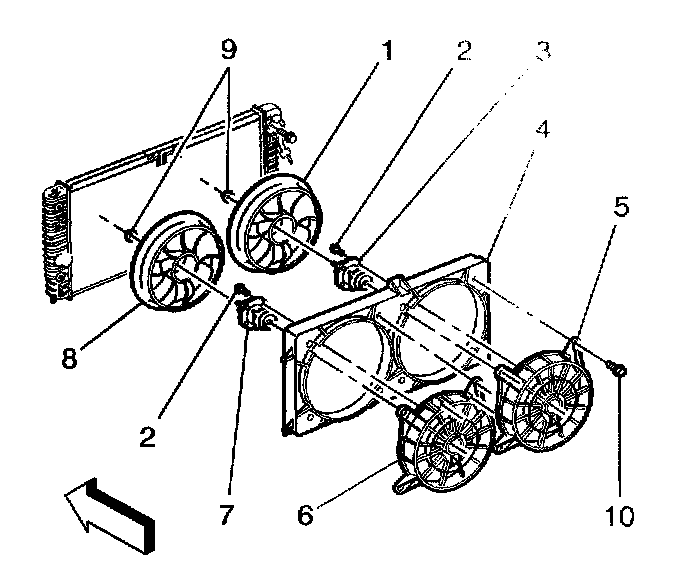 9
1
2
3
4
5
8
2
7
6
10