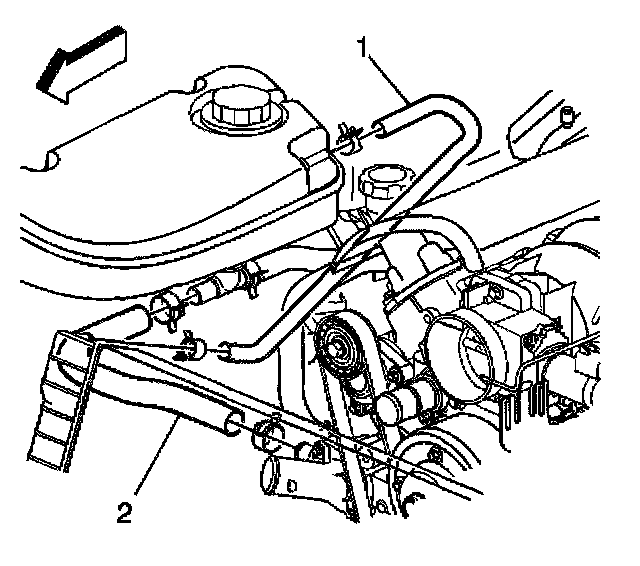 1

2