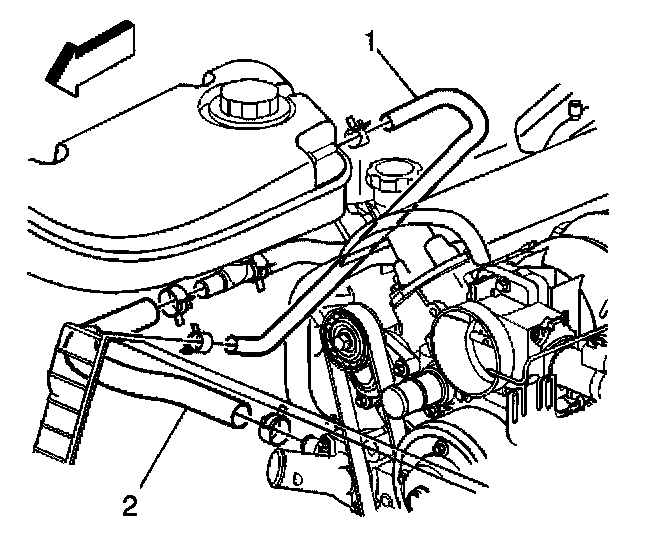 1

2