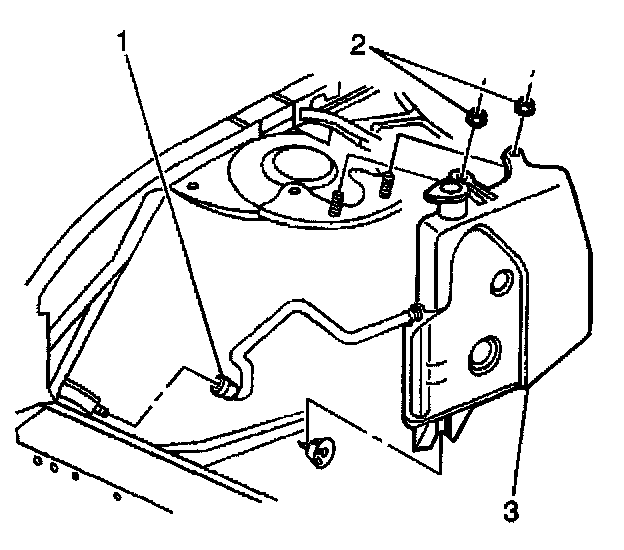 1
2
3