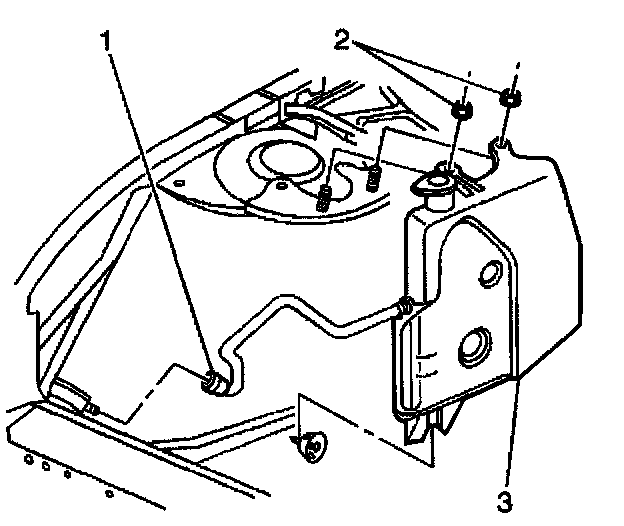 1
2
3