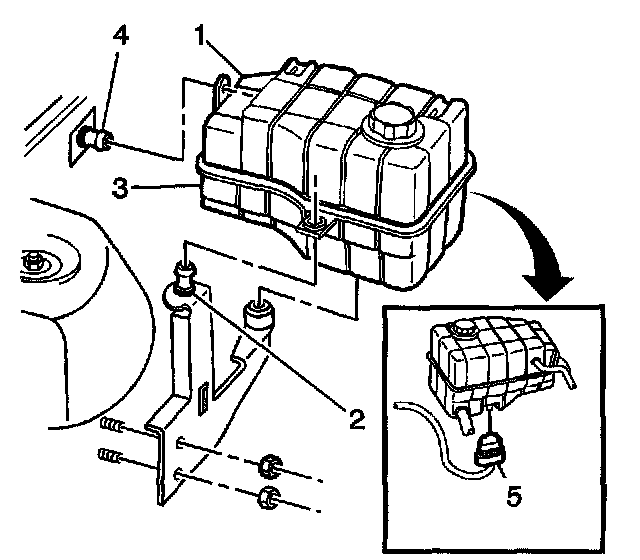 4
1
3
2
5