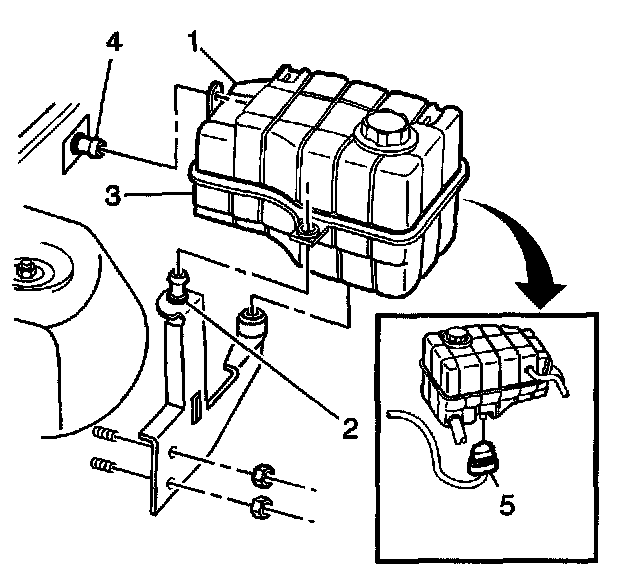 4
1
3
2
5