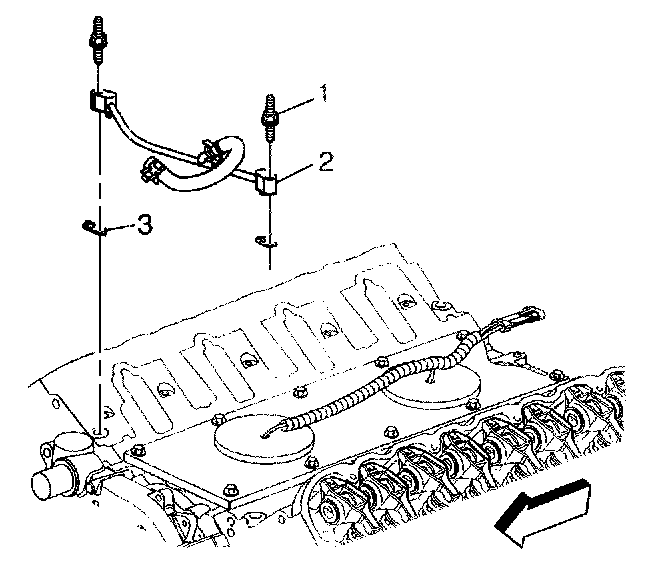 1
2
3