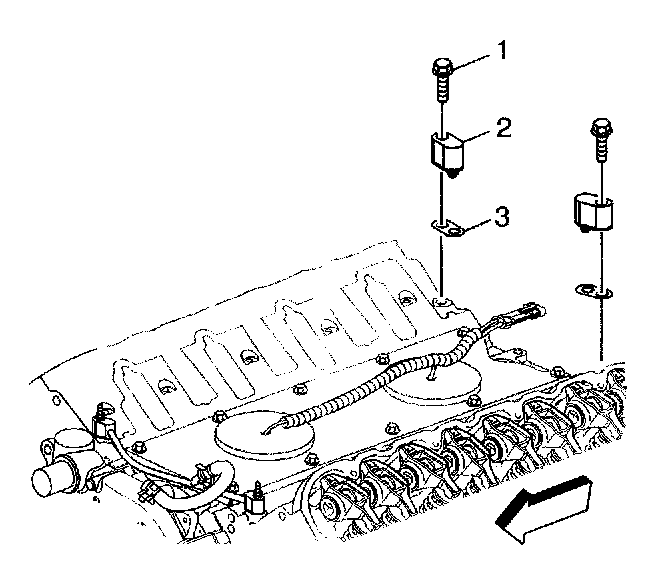 1
2
3