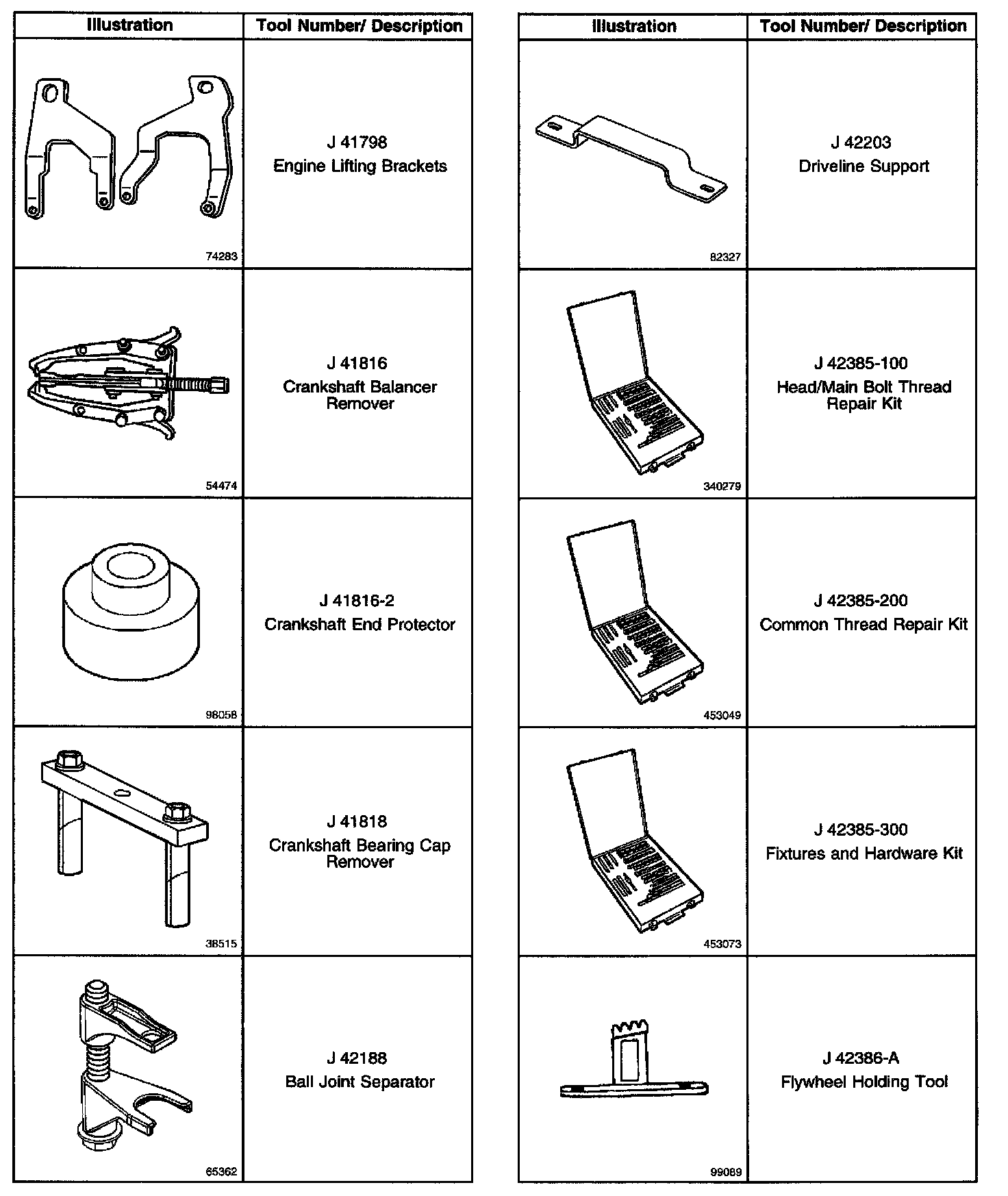 | Illustration | Tool Number/ Description |
|---|---|
| 74283 | J 41798 Engine Lifting Brackets |
| 54474 | J 41816 Crankshaft Balancer Remover |
| 98058 | J 41816-2 Crankshaft End Protector |
| 38515 | J 41818 Crankshaft Bearing Cap Remover |
| 65362 | J 42188 Ball Joint Separator |

| Illustration | Tool Number/ Description |
|---|---|
| 82327 | J 42203 Driveline Support |
| 340279 | J 42385-100 Head/Main Bolt Thread Repair Kit |
| 453049 | J 42385-200 Common Thread Repair Kit |
| 453073 | J 42385-300 Fixtures and Hardware Kit |
| 99089 | J 42386-A Flywheel Holding Tool |