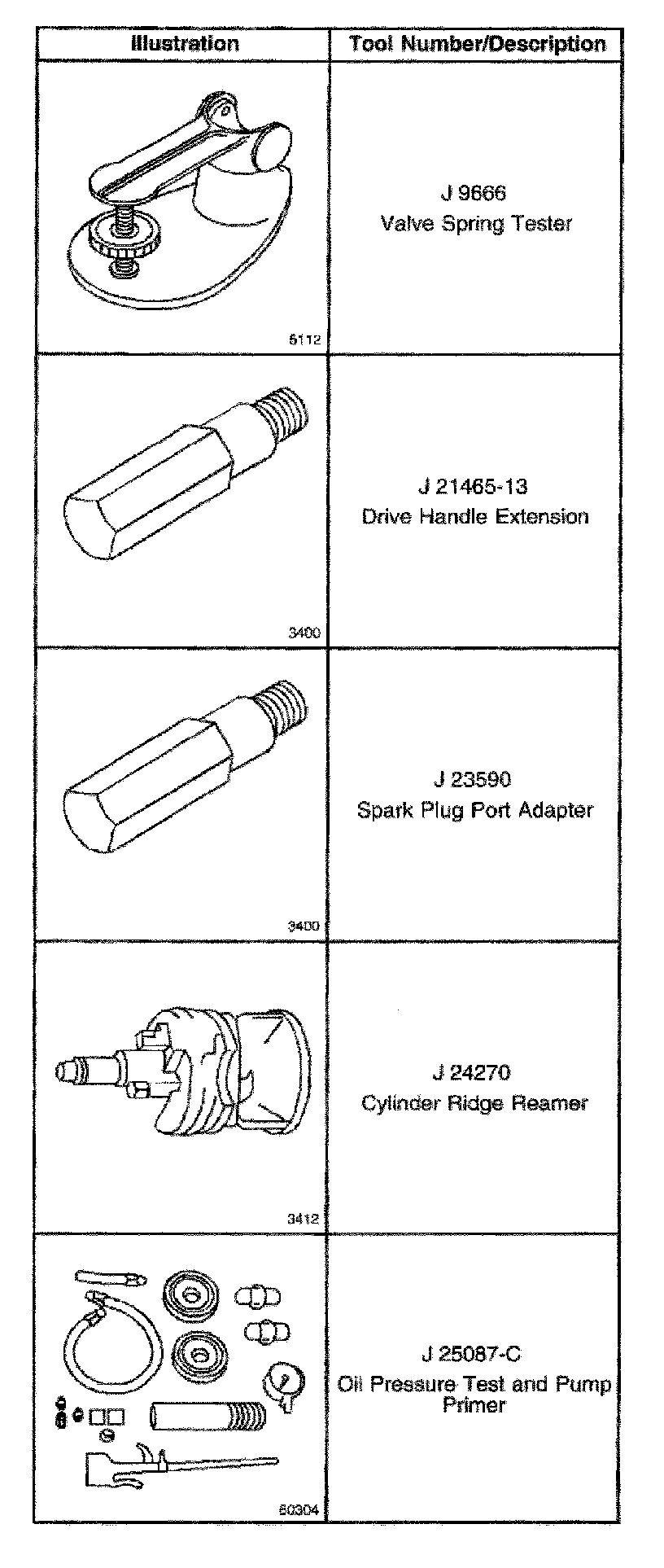 | Illustration | Tool Number/Description |
|---|---|
| 5112 | J 9666 Valve Spring Tester |
| 3400 | J 21465-13 Drive Handle Extension |
| 3400 | J 23590 Spark Plug Port Adapter |
| 3412 | J 24270 Cylinder Ridge Reamer |
| 60304 | J 25087-C Oil Pressure Test and Pump Primer |