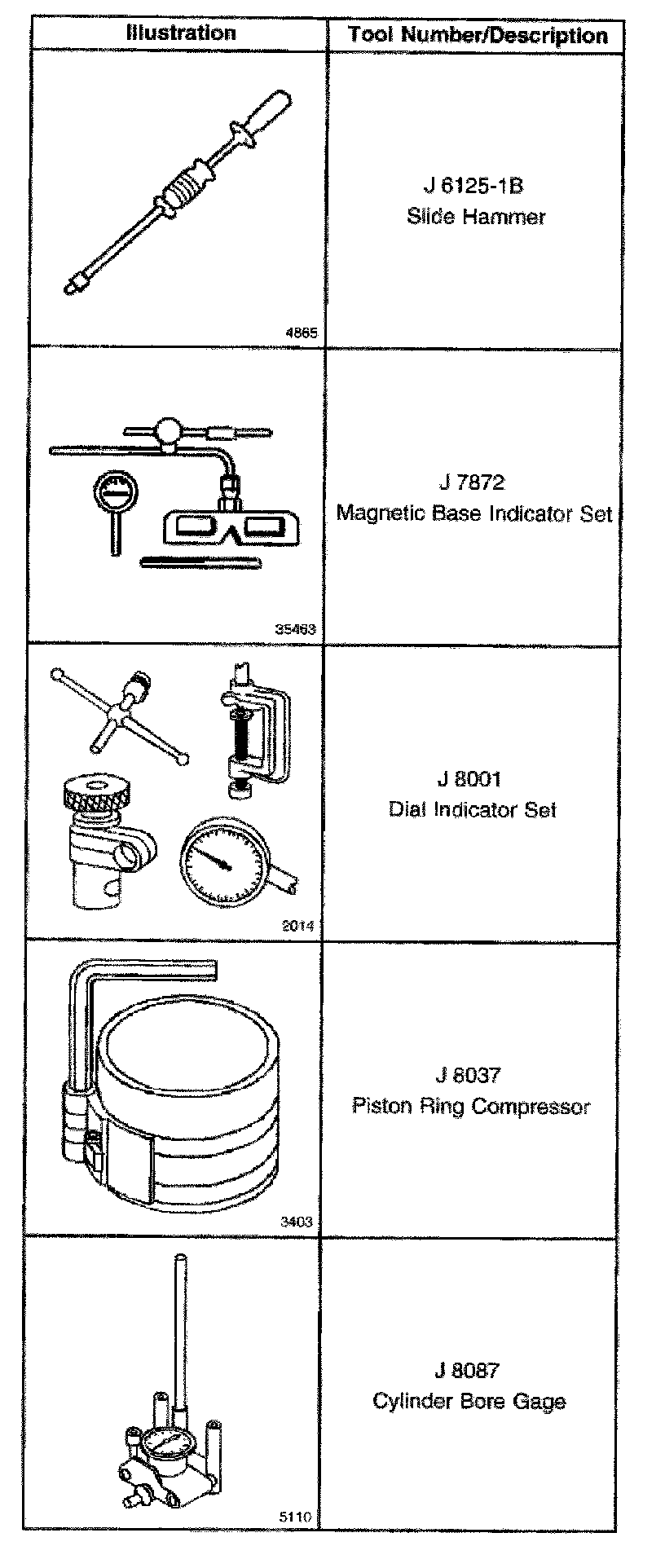 | Illustration | Tool Number/Description |
|---|---|
| 4865 | J 6125-1B Slide Hammer |
| 35463 | J 7872 Magnetic Base Indicator Set |
| 2014 | J 8001 Dial Indicator Set |
| 3403 | J 8037 Piston Ring Compressor |
| 5110 | J 8087 Cylinder Bore Gage |