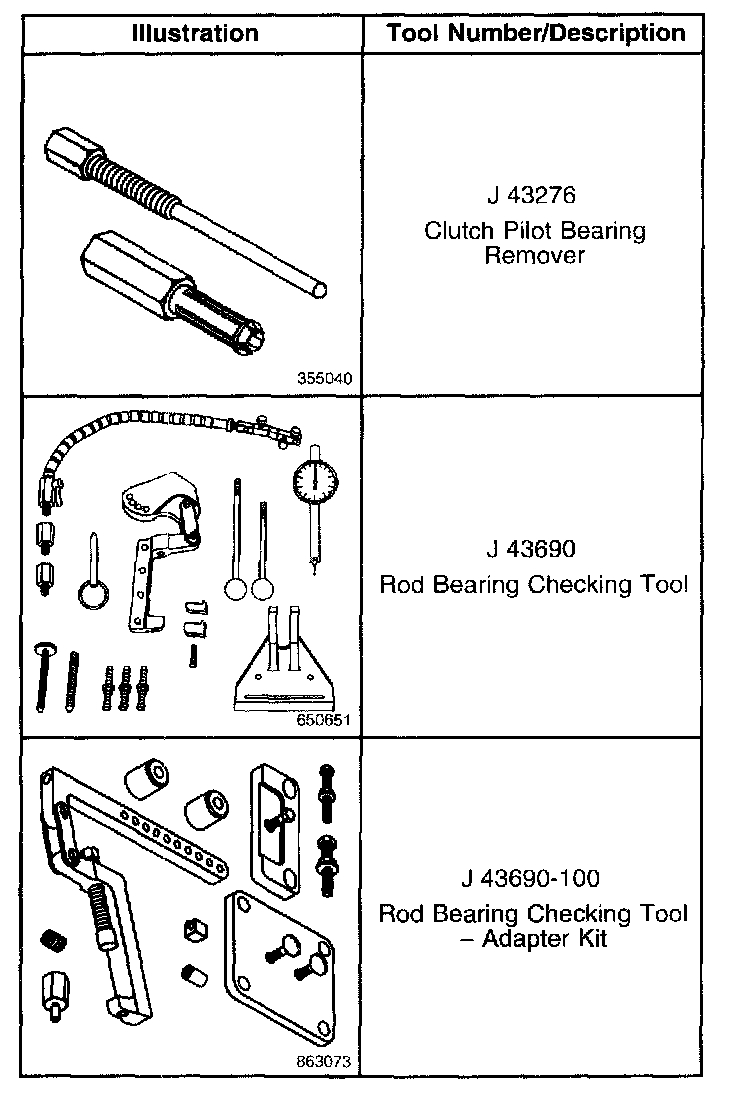 | Illustration | Tool Number/Description |
|---|---|
| 355040 | J 43276 Clutch Pilot Bearing Remover |
| 650651 | J 43690 Rod Bearing Checking Tool |
| 863073 | J 43690-100 Rod Bearing Checking Tool – Adapter Kit |