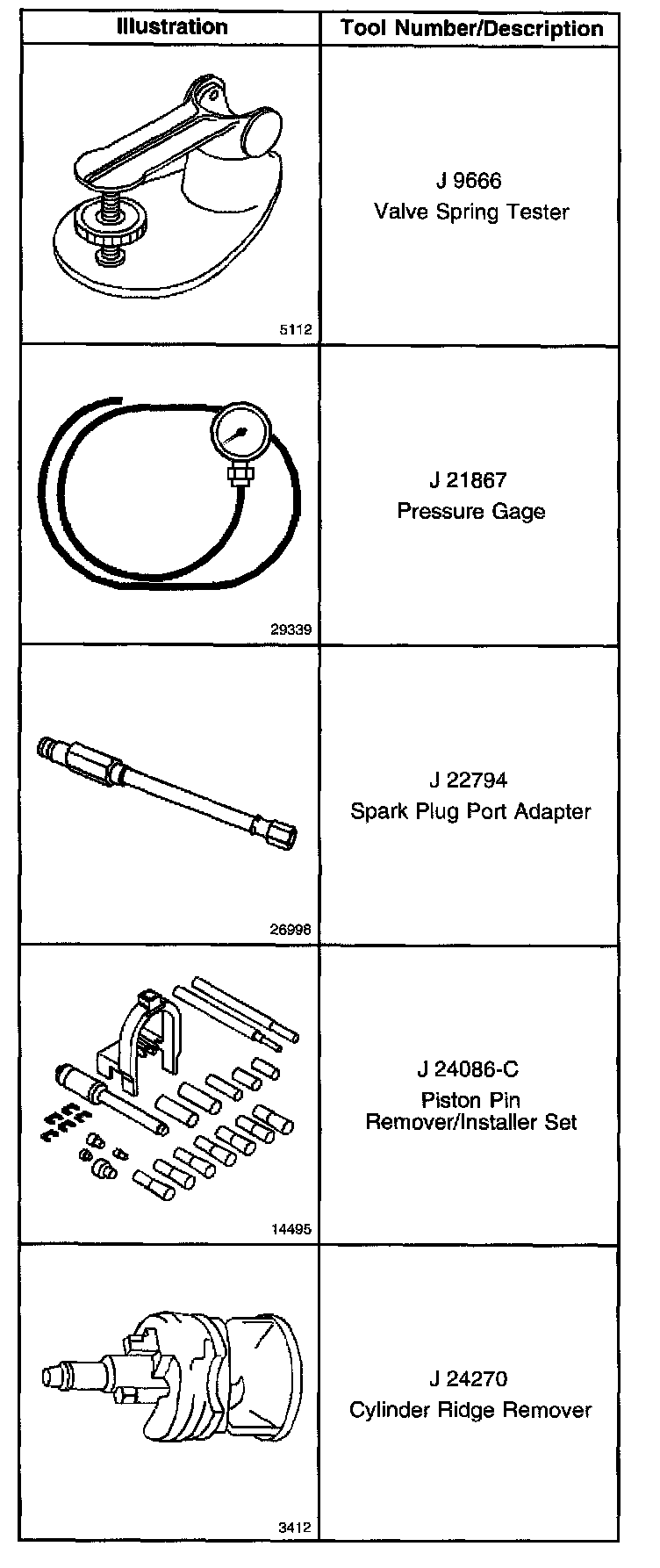 | Illustration | Tool Number/Description |
|---|---|
| 5112 | J 9666 Valve Spring Tester |
| 29339 | J 21867 Pressure Gage |
| 26998 | J 22794 Spark Plug Port Adapter |
| 14495 | J 24086-C Piston Pin Remover/Installer Set |
| 3412 | J 24270 Cylinder Ridge Remover |