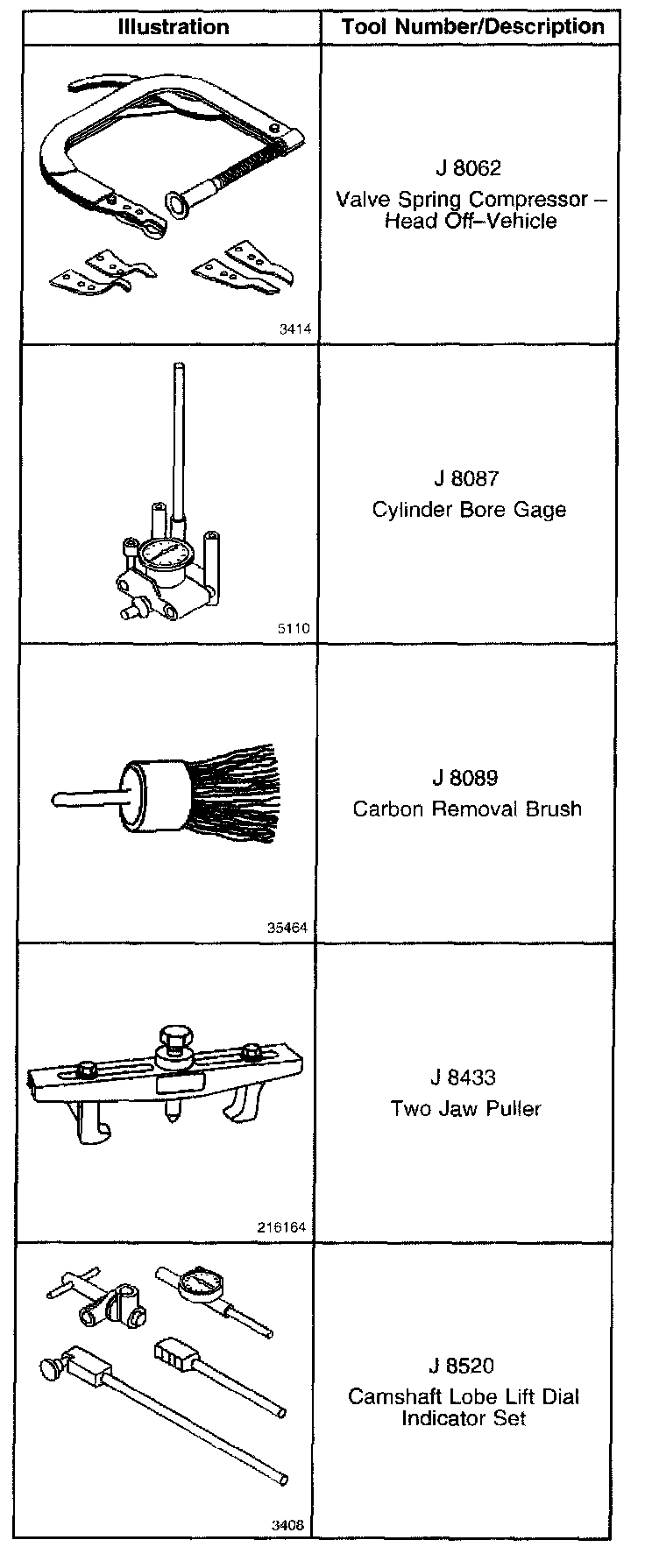 | Illustration | Tool Number/Description |
|---|---|
| 3414 | J 8062 Valve Spring Compressor – Head Off–Vehicle |
| 5110 | J 8087 Cylinder Bore Gage |
| 35464 | J 8089 Carbon Removal Brush |
| 216164 | J 8433 Two Jaw Puller |
| 3408 | J 8520 Camshaft Lobe Lift Dial Indicator Set |