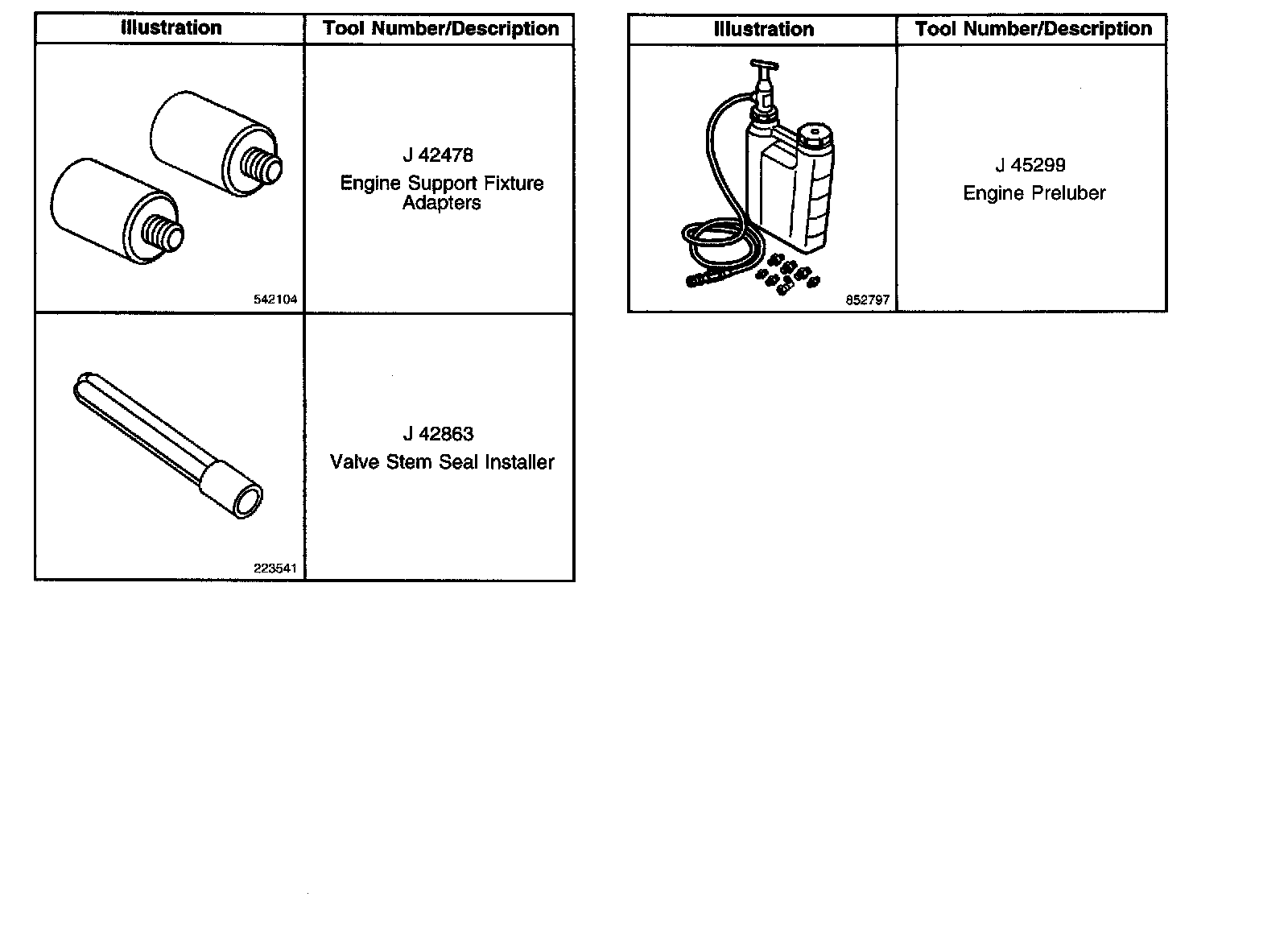 | Illustration | Tool Number/Description |
|---|---|
| 542104 | J 42478 Engine Support Fixture Adapters |
| 223541 | J 42863 Valve Stem Seal Installer |

| Illustration | Tool Number/Description |
|---|---|
| 852797 | J 45299 Engine Preluber |