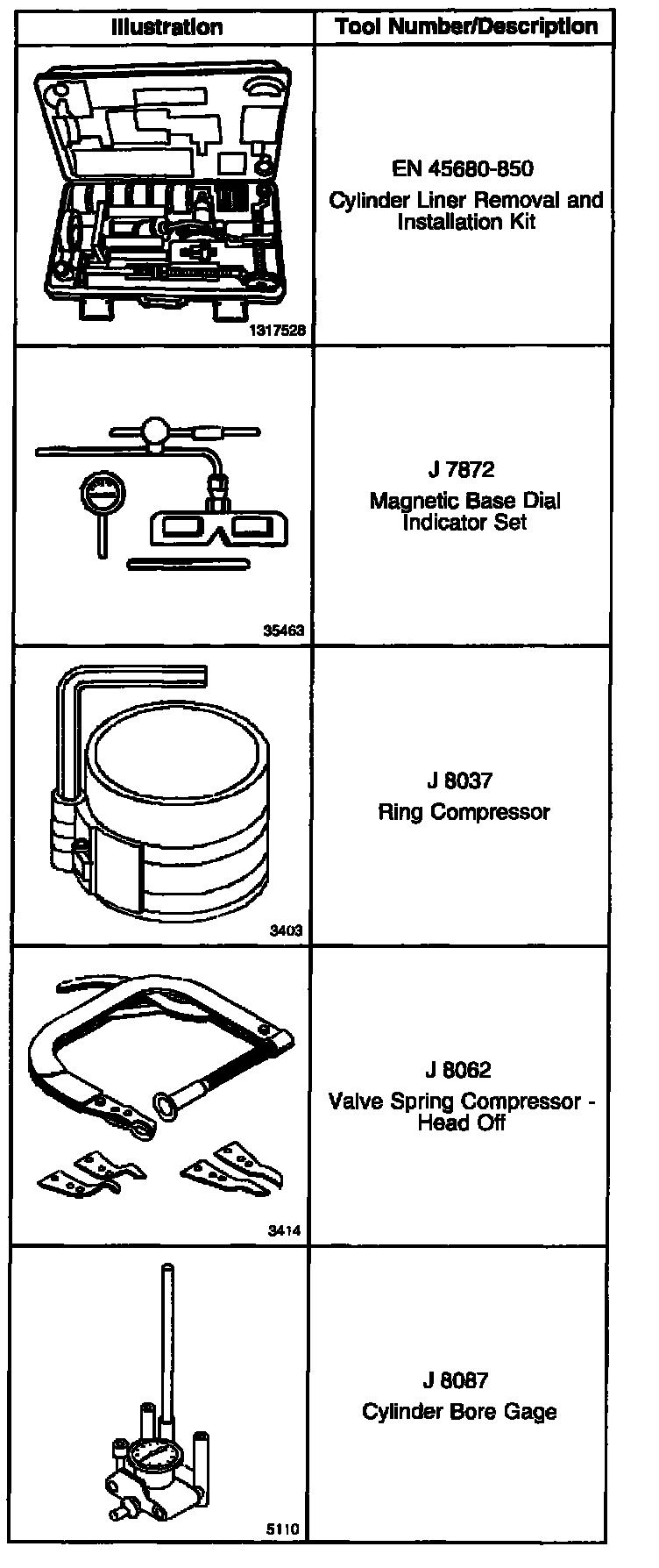 | Illustration | Tool Number/Description |
|---|---|
| 1317528 | EN 45680-850 Cylinder Liner Removal and Installation Kit |
| 35463 | J 7872 Magnetic Base Dial Indicator Set |
| 3403 | J 8037 Ring Compressor |
| 3414 | J 8062 Valve Spring Compressor - Head Off |
| 5110 | J 8087 Cylinder Bore Gage |