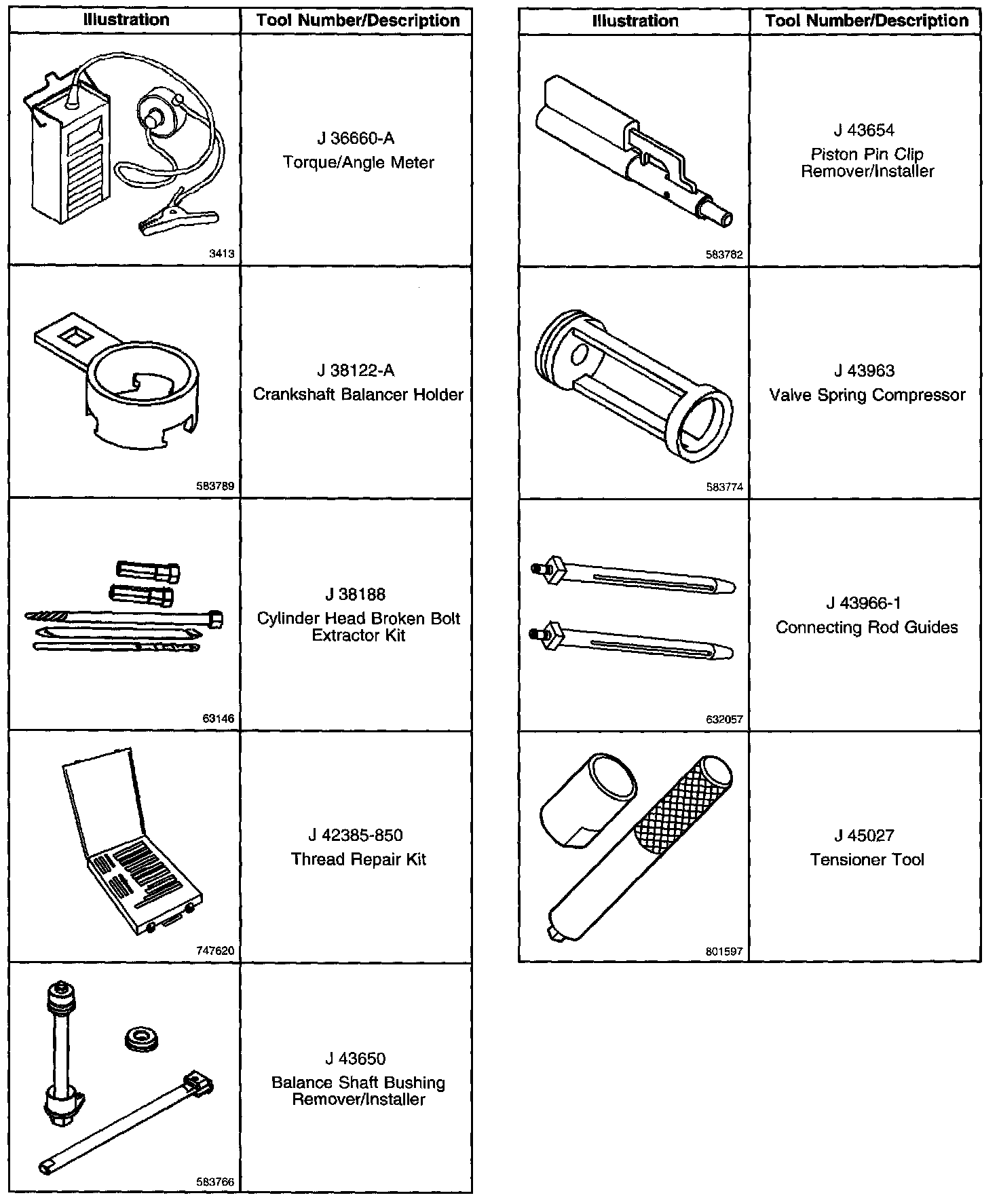 | Illustration | Tool Number/Description |
|---|---|
| 3413 | J 36660-A Torque/Angle Meter |
| 583789 | J 38122-A Crankshaft Balancer Holder |
| 63146 | J 38188 Cylinder Head Broken Bolt Extractor Kit |
| 747620 | J 42385-850 Thread Repair Kit |
| 583766 | J 43650 Balance Shaft Bushing Remover/Installer |

| Illustration | Tool Number/Description |
|---|---|
| 583782 | J 43654 Piston Pin Clip Remover/Installer |
| 583774 | J 43963 Valve Spring Compressor |
| 632057 | J 43966-1 Connecting Rod Guides |
| 801597 | J 45027 Tensioner Tool |