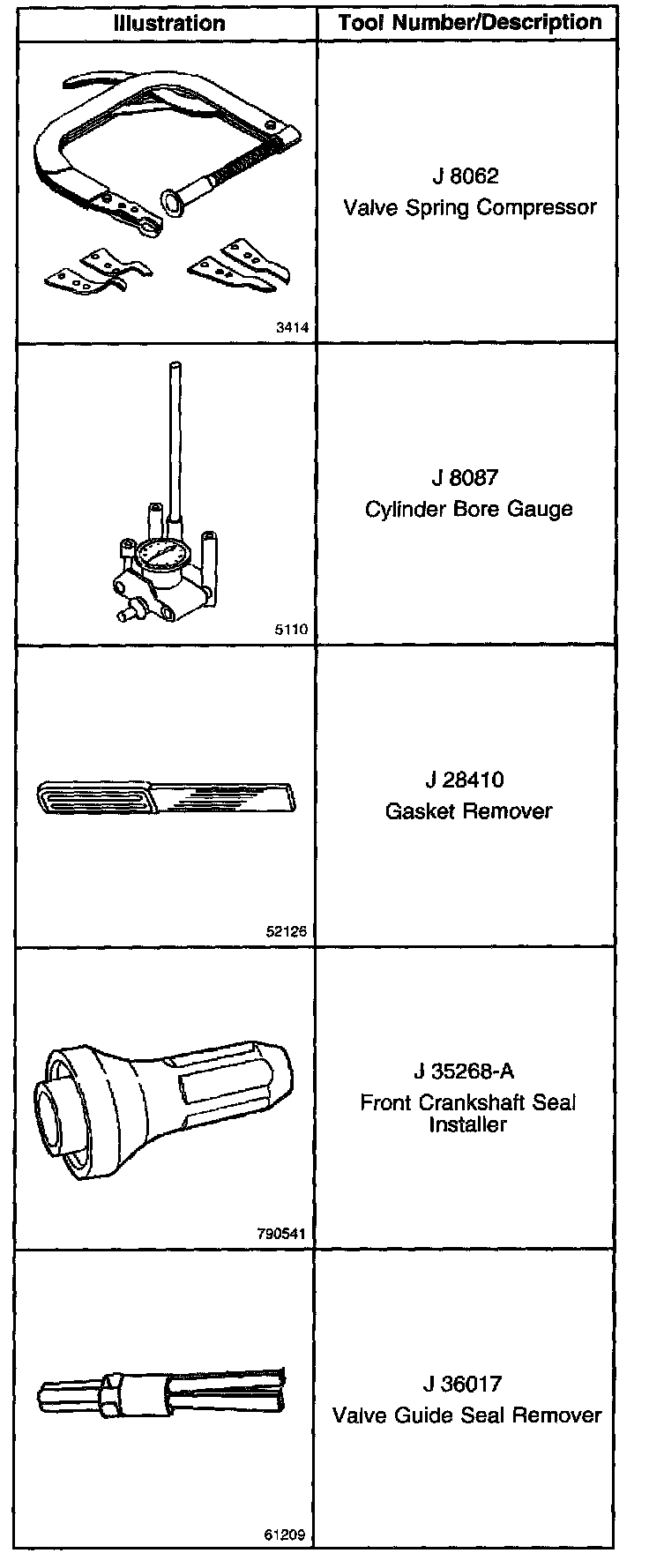 | Illustration | Tool Number/Description |
|---|---|
| 3414 | J 8062 Valve Spring Compressor |
| 5110 | J 8087 Cylinder Bore Gauge |
| 52126 | J 28410 Gasket Remover |
| 790541 | J 35268-A Front Crankshaft Seal Installer |
| 61209 | J 36017 Valve Guide Seal Remover |