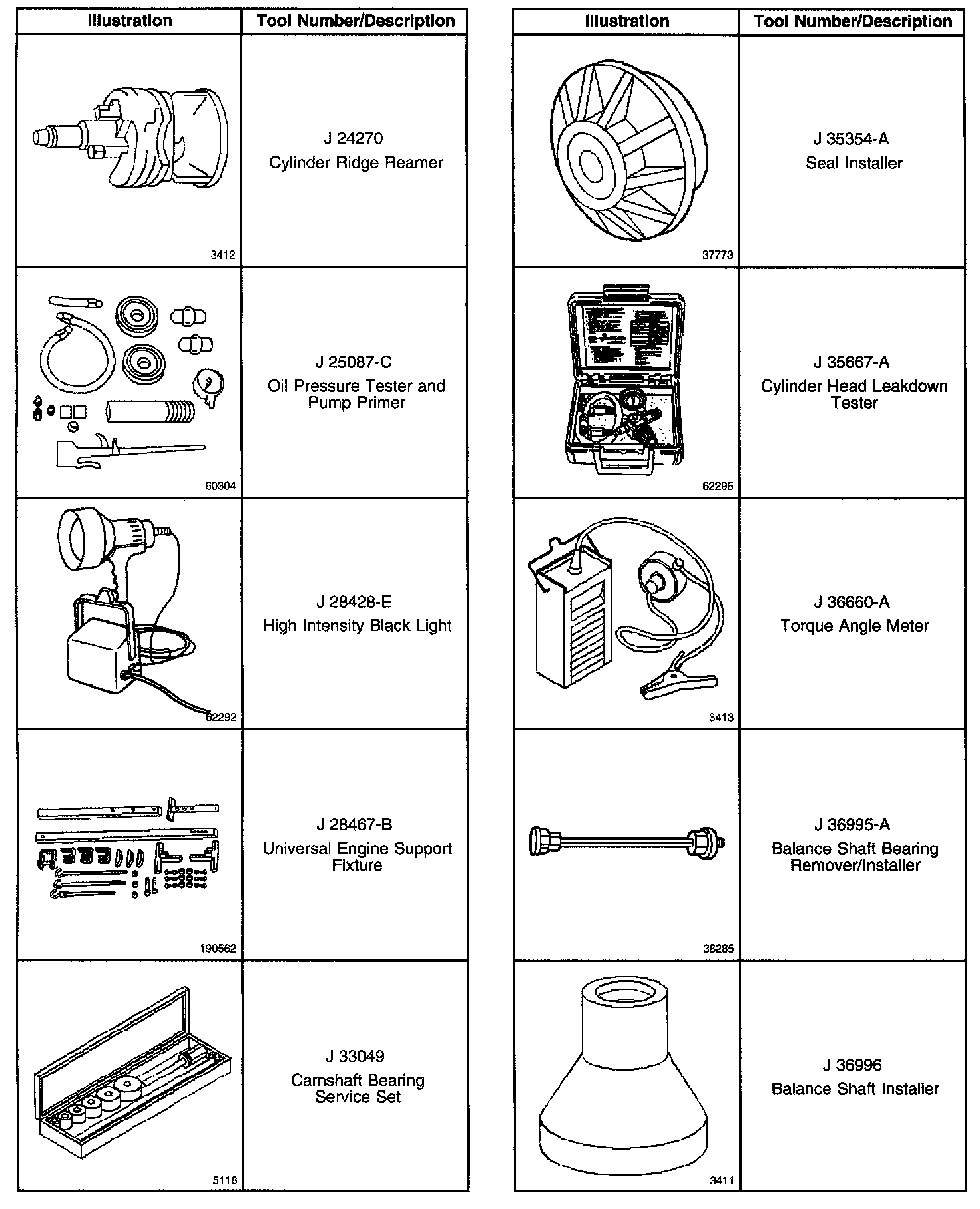 | Illustration | Tool Number/Description |
|---|---|
| 3412 | J 24270 Cylinder Ridge Reamer |
| 60304 | J 25087-C Oil Pressure Tester and Pump Primer |
| 62292 | J 28428-E High Intensity Black Light |
| 190562 | J 28467-B Universal Engine Support Fixture |
| 5118 | J 33049 Camshaft Bearing Service Set |

| Illustration | Tool Number/Description |
|---|---|
| 37773 | J 35354-A Seal Installer |
| 62295 | J 35667-A Cylinder Head Leakdown Tester |
| 3413 | J 36660-A Torque Angle Meter |
| 38285 | J 36995-A Balance Shaft Bearing Remover/Installer |
| 3411 | J 36996 Balance Shaft Installer |