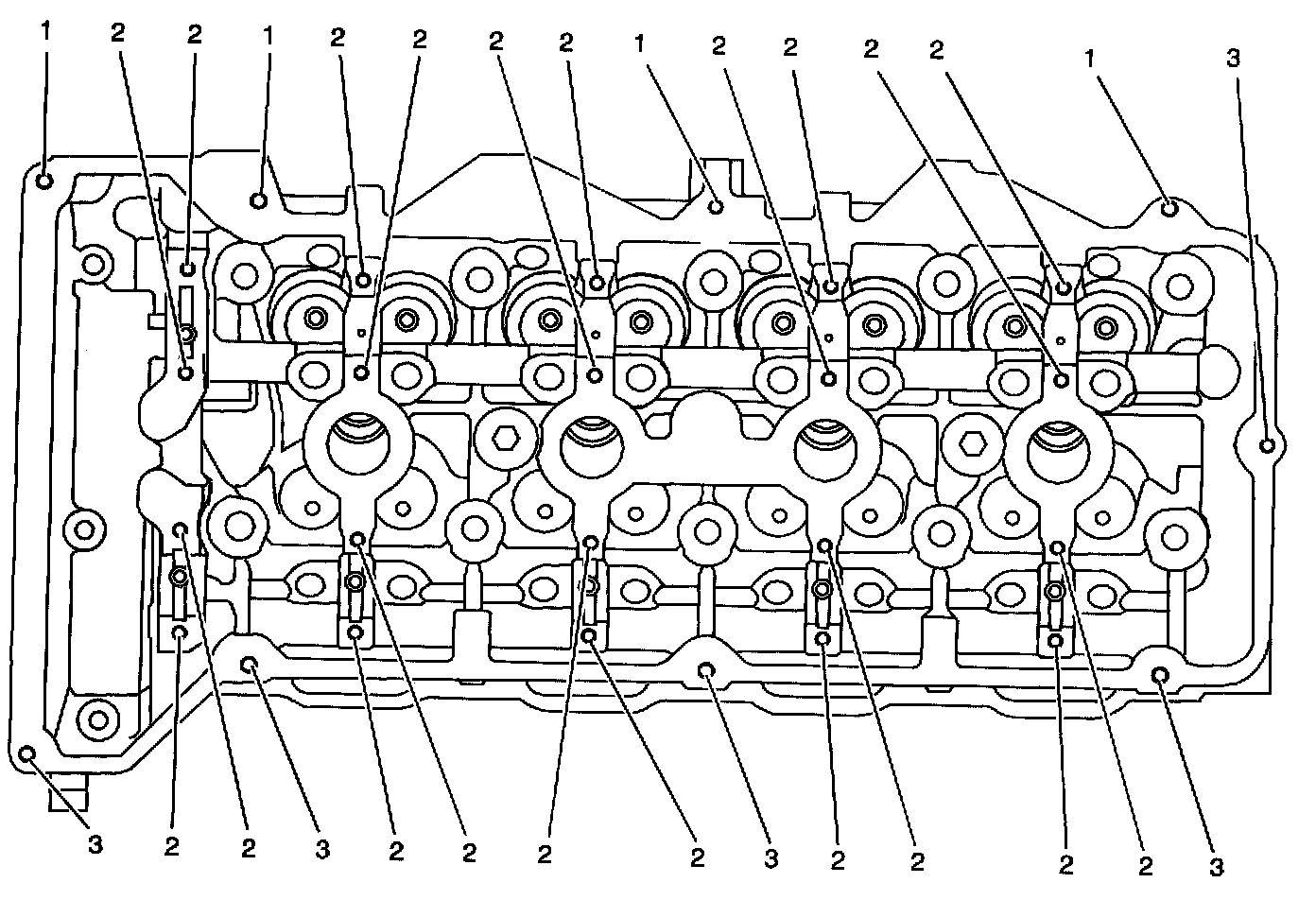 1 2 2 1 2 2 2 2 1 2 2 2 2 1 3

3 2 2 3 2 2 2 2 3 2 2 2 2 3