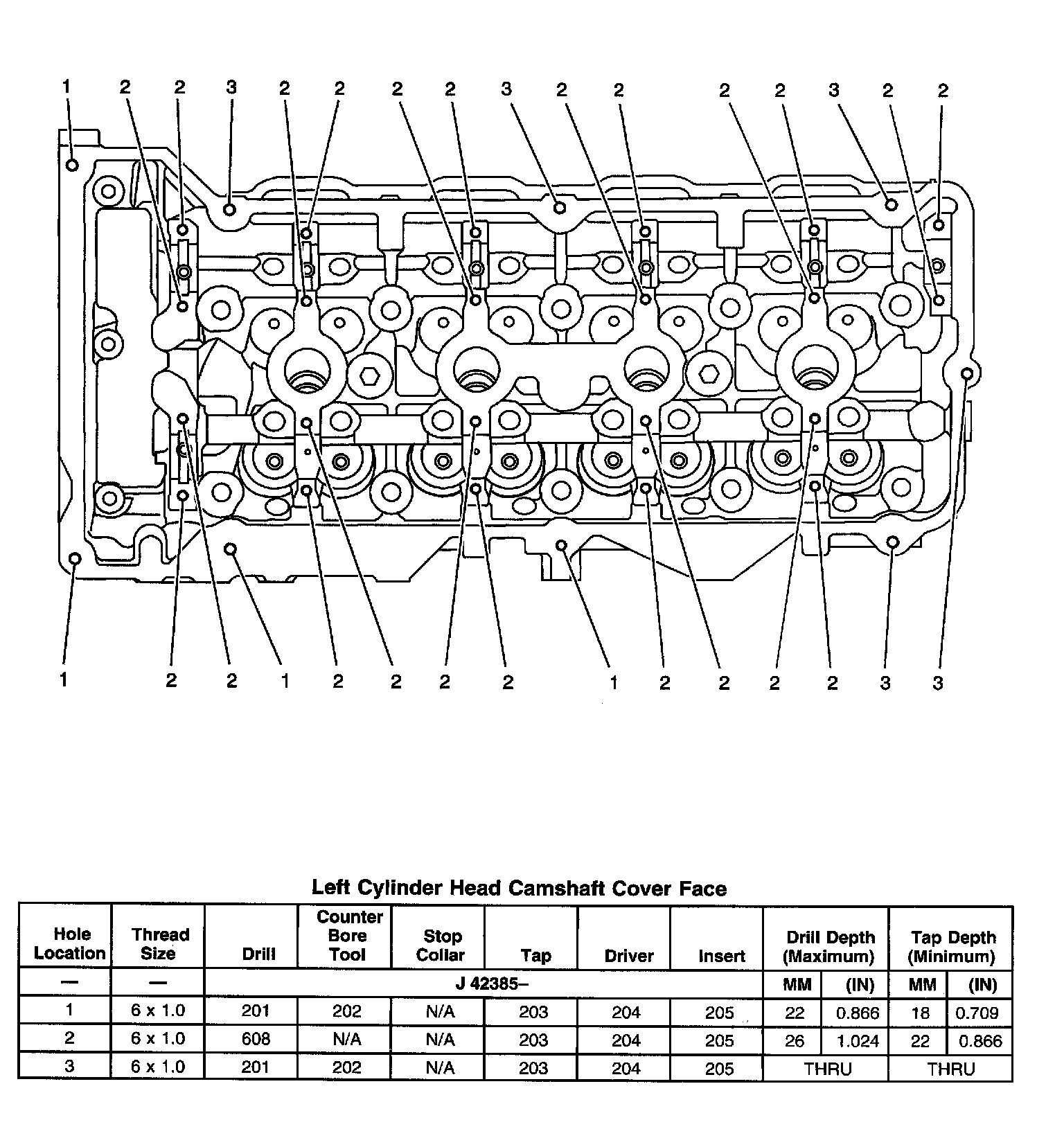 1 2 2 3 2 2 2 2 3 2 2 2 2 3 2 2

1 2 2 1 2 2 2 2 1 2 2 2 2 3 3

Left Cylinder Head Camshaft Cover Face

| Hole Location | Thread Size | Drill | Counter Bore Tool | Stop Collar | Tap | Driver | Insert | Drill Depth (Maximum) | | Tap Depth (Minimum) | |
|---|---|---|---|---|---|---|---|---|---|---|---|
| — | — | J 42385– | | | | | | MM | (IN) | MM | (IN) |
| 1 | 6 x 1.0 | 201 | 202 | N/A | 203 | 204 | 205 | 22 | 0.866 | 18 | 0.709 |
| 2 | 6 x 1.0 | 608 | N/A | N/A | 203 | 204 | 205 | 26 | 1.024 | 22 | 0.866 |
| 3 | 6 x 1.0 | 201 | 202 | N/A | 203 | 204 | 205 | THRU | | THRU | |