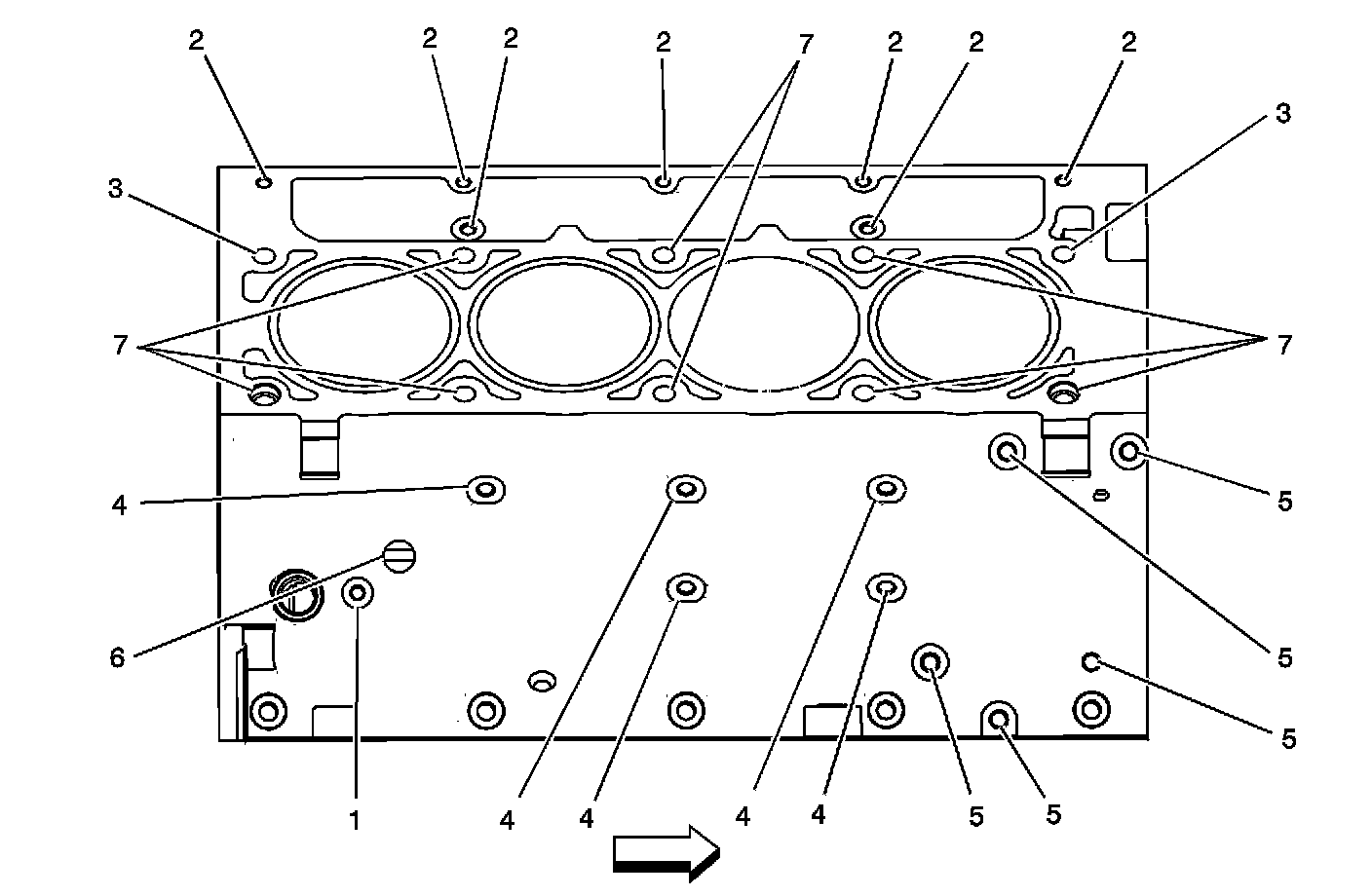 2
2
2
2
7
2
2
2
3
3
7
7
4
5
6
5
5
1
4
4
4
4
5
5