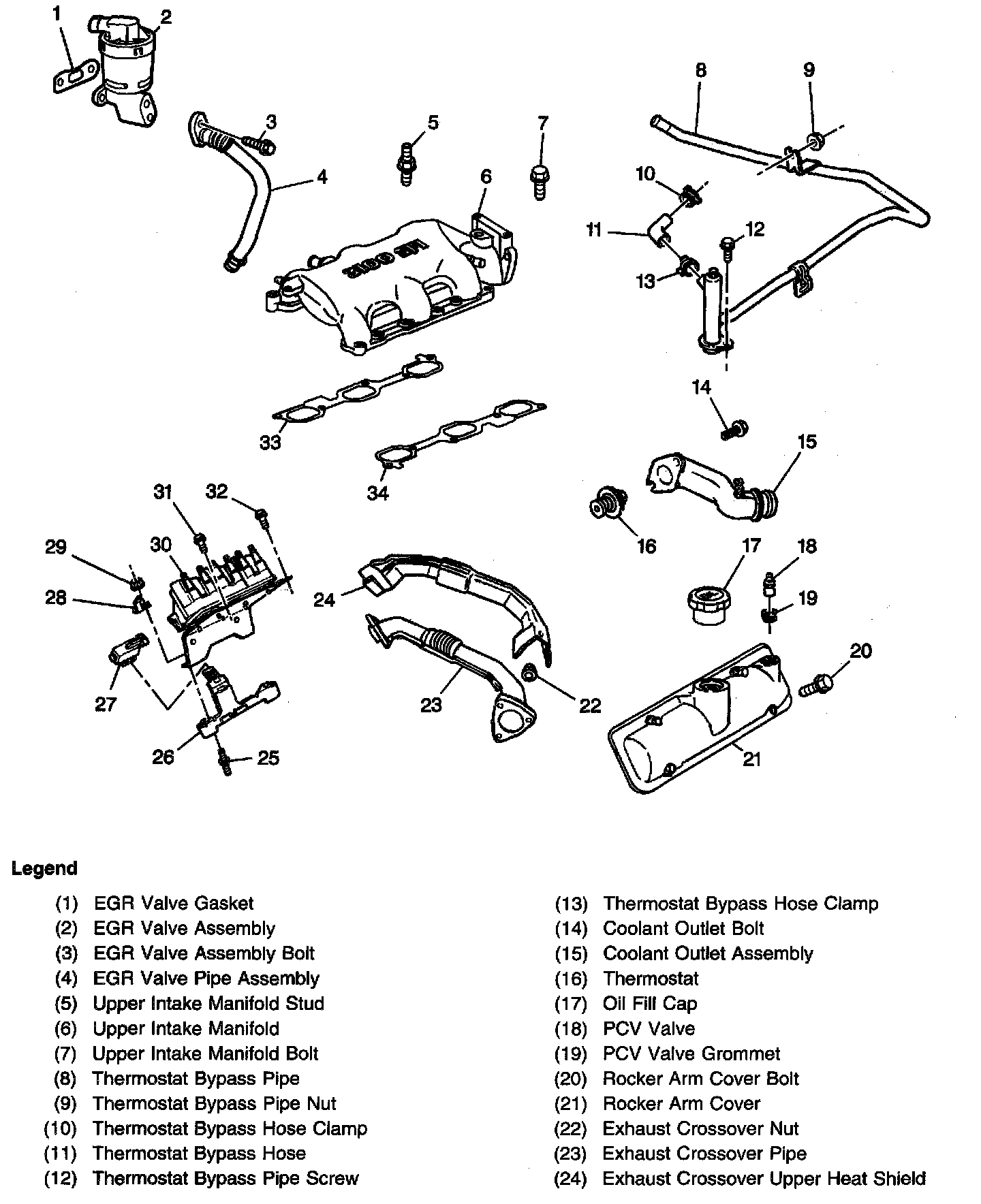 1 2 3 4 5 6 7 8 9 10 11 12 13 14 15 16 17 18 19 20 21 22 23 24 25 26 27 28 29 30 31 32 33 34

Legend

(1) EGR Valve Gasket
(2) EGR Valve Assembly
(3) EGR Valve Assembly Bolt
(4) EGR Valve Pipe Assembly
(5) Upper Intake Manifold Stud
(6) Upper Intake Manifold
(7) Upper Intake Manifold Bolt
(8) Thermostat Bypass Pipe
(9) Thermostat Bypass Pipe Nut
(10) Thermostat Bypass Hose Clamp
(11) Thermostat Bypass Hose
(12) Thermostat Bypass Pipe Screw

(13) Thermostat Bypass Hose Clamp
(14) Coolant Outlet Bolt
(15) Coolant Outlet Assembly
(16) Thermostat
(17) Oil Fill Cap
(18) PCV Valve
(19) PCV Valve Grommet
(20) Rocker Arm Cover Bolt
(21) Rocker Arm Cover
(22) Exhaust Crossover Nut
(23) Exhaust Crossover Pipe
(24) Exhaust Crossover Upper Heat Shield