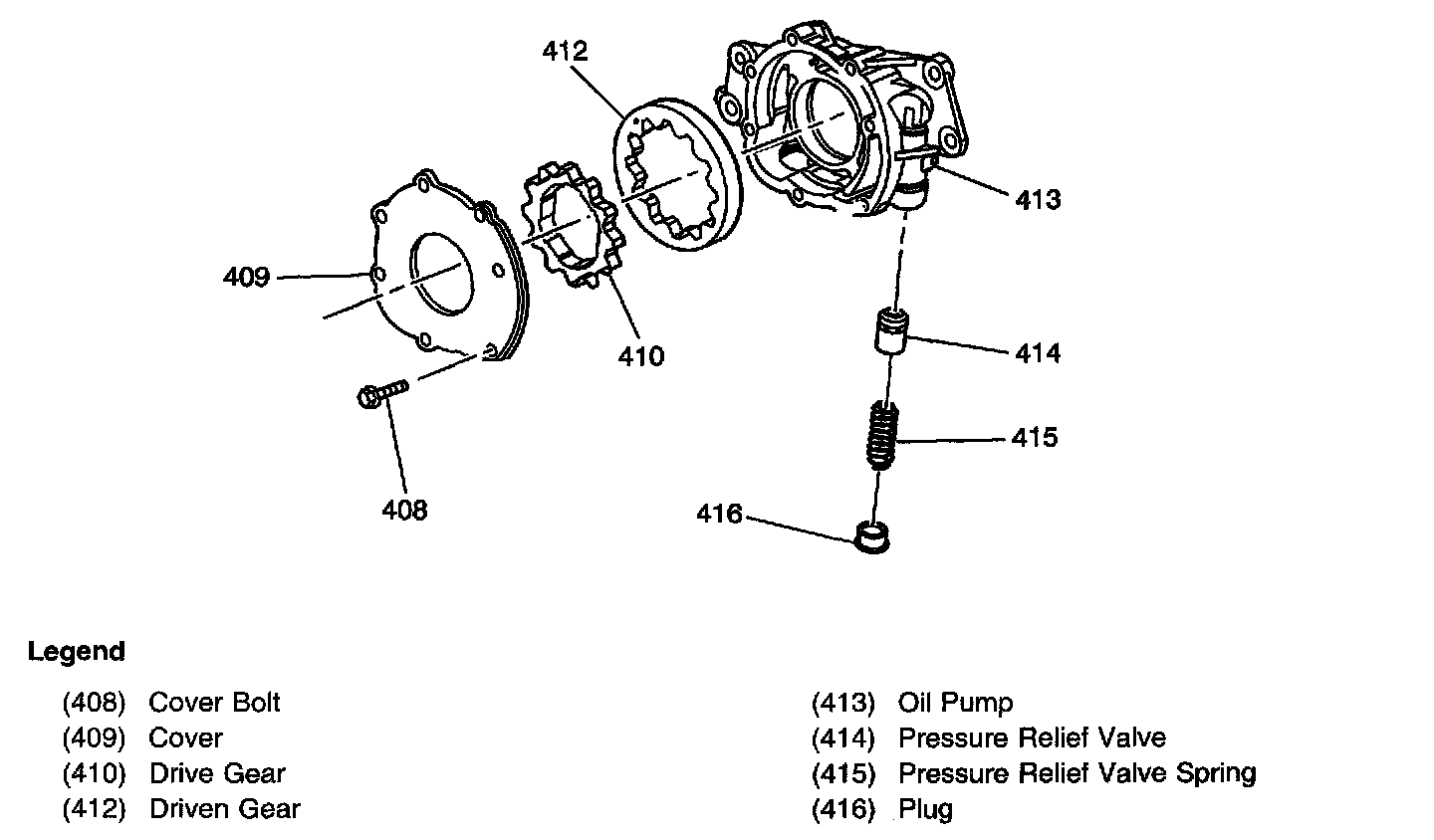 412

413

409

410

414

415

408

416

Legend

(408) Cover Bolt
(409) Cover
(410) Drive Gear
(412) Driven Gear

(413) Oil Pump
(414) Pressure Relief Valve
(415) Pressure Relief Valve Spring
(416) Plug