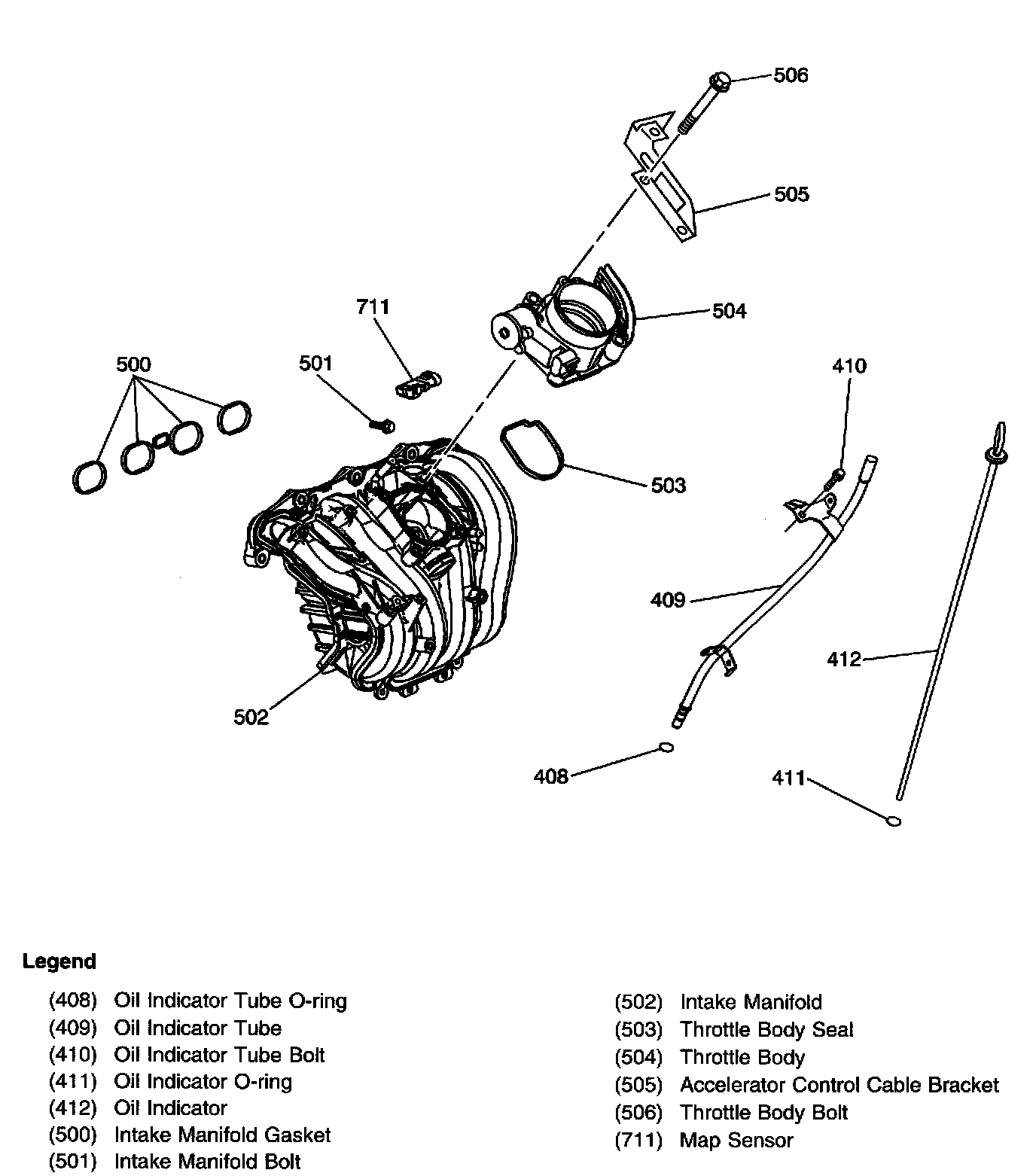 506

505

711

504

500

501

410

503

409

412

502

408

411

Legend

(408) Oil Indicator Tube O-ring
(409) Oil Indicator Tube
(410) Oil Indicator Tube Bolt
(411) Oil Indicator O-ring
(412) Oil Indicator
(500) Intake Manifold Gasket
(501) Intake Manifold Bolt

(502) Intake Manifold
(503) Throttle Body Seal
(504) Throttle Body
(505) Accelerator Control Cable Bracket
(506) Throttle Body Bolt
(711) Map Sensor