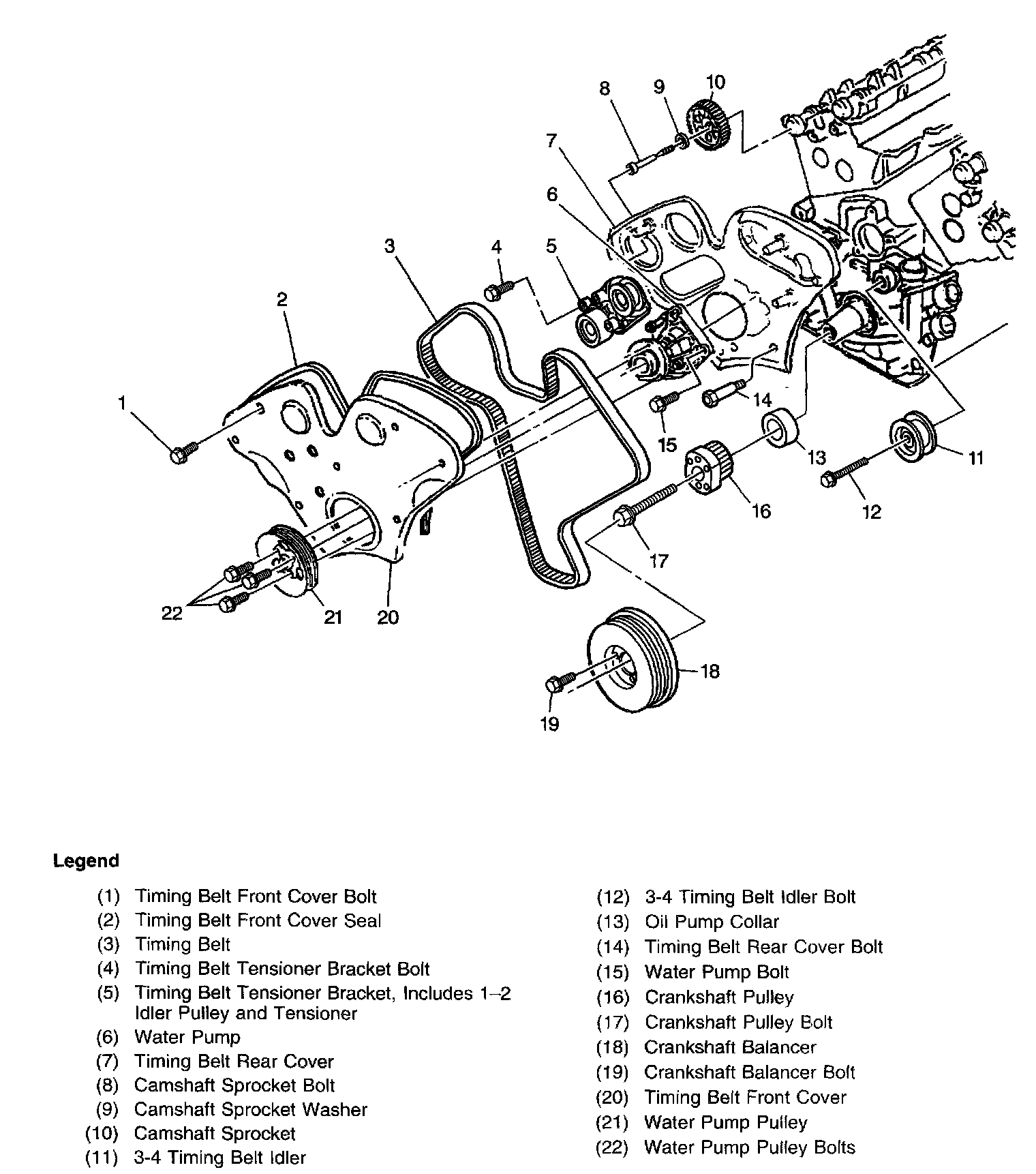 8 9 10
7
6
3 4 5
2
1
14
15
13 11
16 12
17
22 21 20
18
19

Legend

(1) Timing Belt Front Cover Bolt
(2) Timing Belt Front Cover Seal
(3) Timing Belt
(4) Timing Belt Tensioner Bracket Bolt
(5) Timing Belt Tensioner Bracket, Includes 1–2 Idler Pulley and Tensioner
(6) Water Pump
(7) Timing Belt Rear Cover
(8) Camshaft Sprocket Bolt
(9) Camshaft Sprocket Washer
(10) Camshaft Sprocket
(11) 3-4 Timing Belt Idler

(12) 3-4 Timing Belt Idler Bolt
(13) Oil Pump Collar
(14) Timing Belt Rear Cover Bolt
(15) Water Pump Bolt
(16) Crankshaft Pulley
(17) Crankshaft Pulley Bolt
(18) Crankshaft Balancer
(19) Crankshaft Balancer Bolt
(20) Timing Belt Front Cover
(21) Water Pump Pulley
(22) Water Pump Pulley Bolts