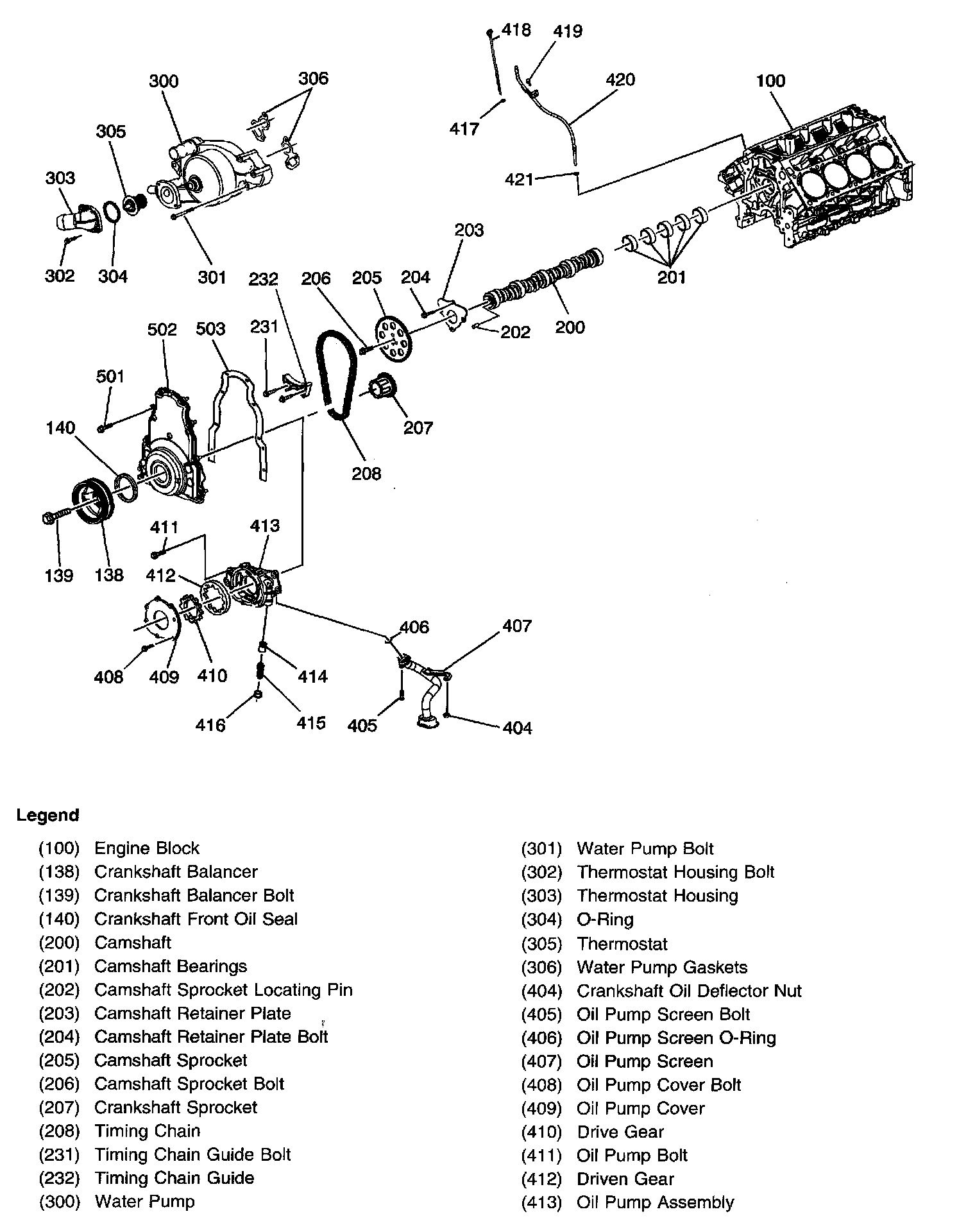 418
419
300
306
420
100
305
417
303
421
203
302
304
301
232
206
205
204
201
502
503
231
202
200
501
140
207
208
411
413
139
138
412
406
407
408
409
410
414
416
415
405
404

Legend

(100) Engine Block
(138) Crankshaft Balancer
(139) Crankshaft Balancer Bolt
(140) Crankshaft Front Oil Seal
(200) Camshaft
(201) Camshaft Bearings
(202) Camshaft Sprocket Locating Pin
(203) Camshaft Retainer Plate
(204) Camshaft Retainer Plate Bolt
(205) Camshaft Sprocket
(206) Camshaft Sprocket Bolt
(207) Crankshaft Sprocket
(208) Timing Chain
(231) Timing Chain Guide Bolt
(232) Timing Chain Guide
(300) Water Pump

(301) Water Pump Bolt
(302) Thermostat Housing Bolt
(303) Thermostat Housing
(304) O-Ring
(305) Thermostat
(306) Water Pump Gaskets
(404) Crankshaft Oil Deflector Nut
(405) Oil Pump Screen Bolt
(406) Oil Pump Screen O-Ring
(407) Oil Pump Screen
(408) Oil Pump Cover Bolt
(409) Oil Pump Cover
(410) Drive Gear
(411) Oil Pump Bolt
(412) Driven Gear
(413) Oil Pump Assembly