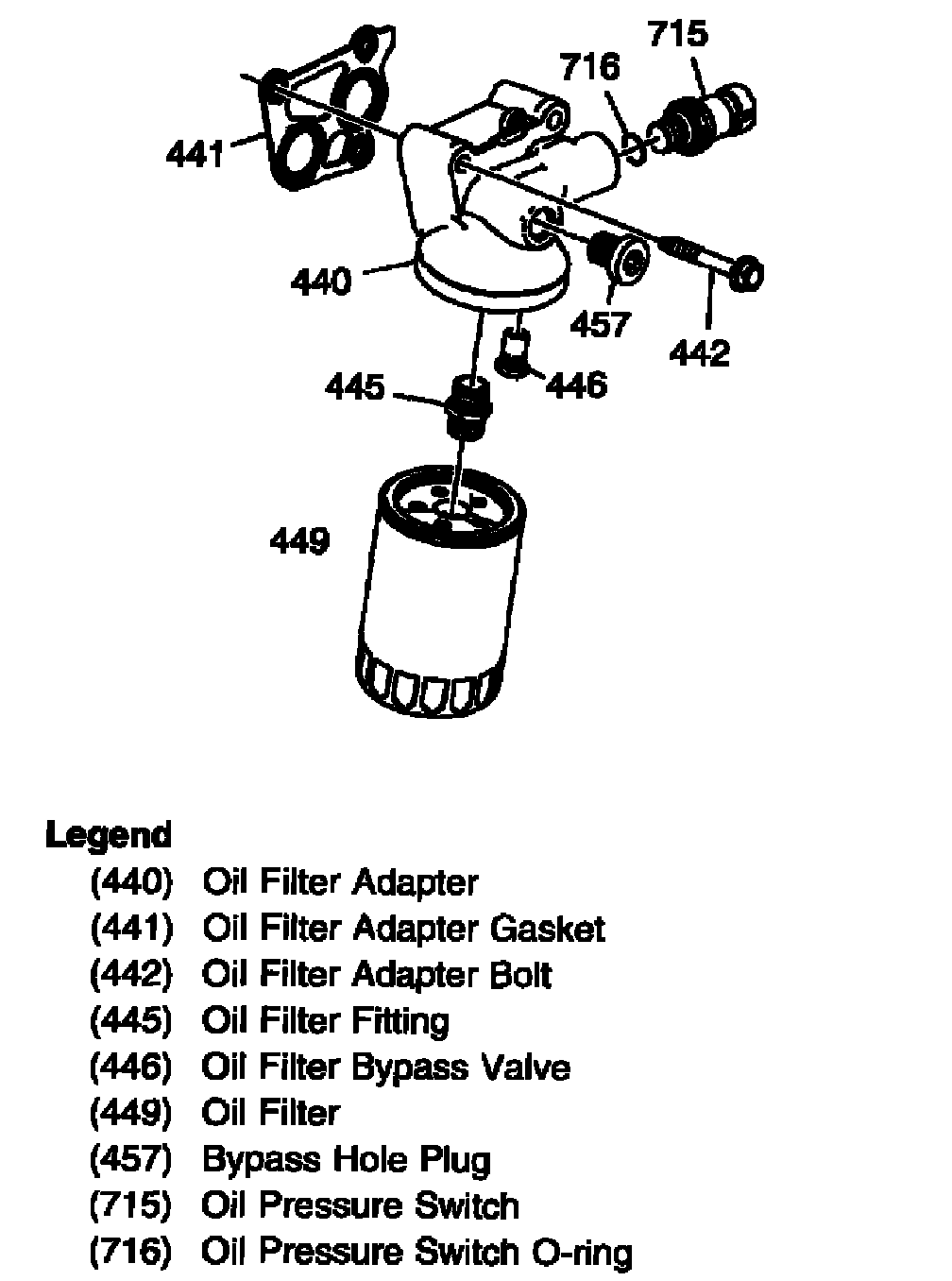 715
716
441
440
457
442
445
446
449

Legend
(440) Oil Filter Adapter
(441) Oil Filter Adapter Gasket
(442) Oil Filter Adapter Bolt
(445) Oil Filter Fitting
(446) Oil Filter Bypass Valve
(449) Oil Filter
(457) Bypass Hole Plug
(715) Oil Pressure Switch
(716) Oil Pressure Switch O-ring