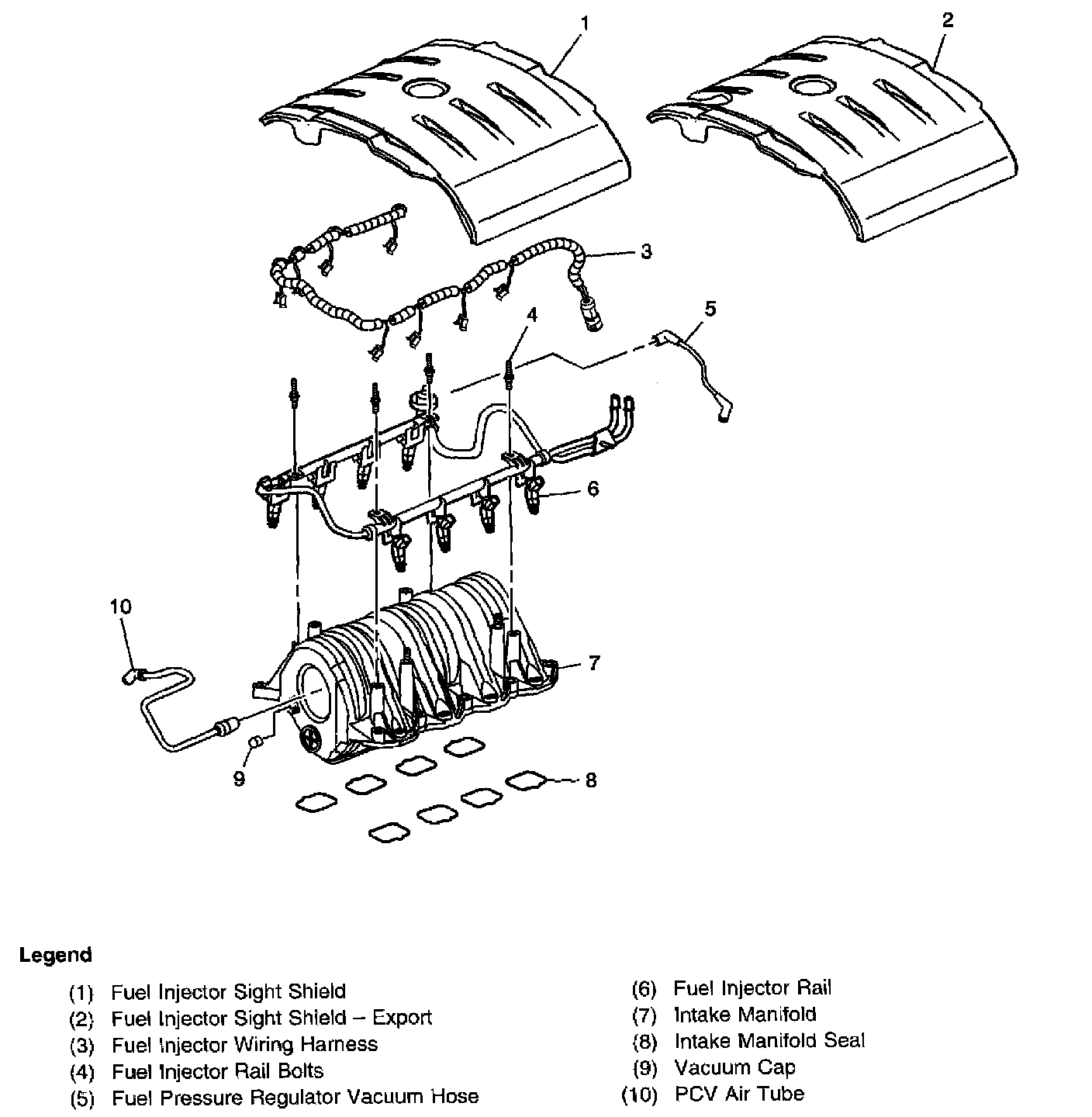 1
2
3
4
5
6
10
7
9
8

Legend

(1) Fuel Injector Sight Shield
(2) Fuel Injector Sight Shield – Export
(3) Fuel Injector Wiring Harness
(4) Fuel Injector Rail Bolts
(5) Fuel Pressure Regulator Vacuum Hose

(6) Fuel Injector Rail
(7) Intake Manifold
(8) Intake Manifold Seal
(9) Vacuum Cap
(10) PCV Air Tube