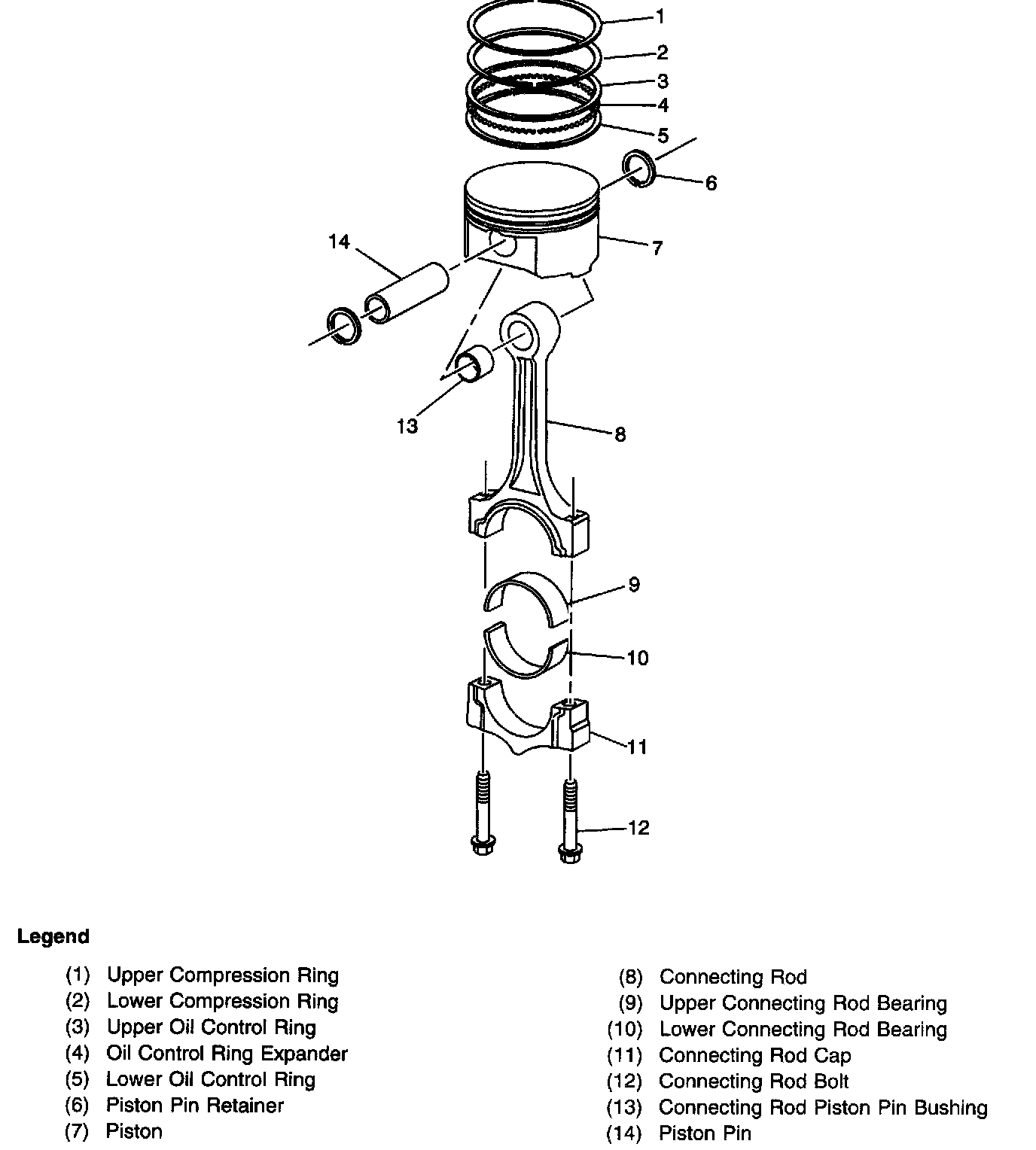 1
2
3
4
5
6
7
14
13
8
9
10
11
12

Legend

(1) Upper Compression Ring
(2) Lower Compression Ring
(3) Upper Oil Control Ring
(4) Oil Control Ring Expander
(5) Lower Oil Control Ring
(6) Piston Pin Retainer
(7) Piston

(8) Connecting Rod
(9) Upper Connecting Rod Bearing
(10) Lower Connecting Rod Bearing
(11) Connecting Rod Cap
(12) Connecting Rod Bolt
(13) Connecting Rod Piston Pin Bushing
(14) Piston Pin