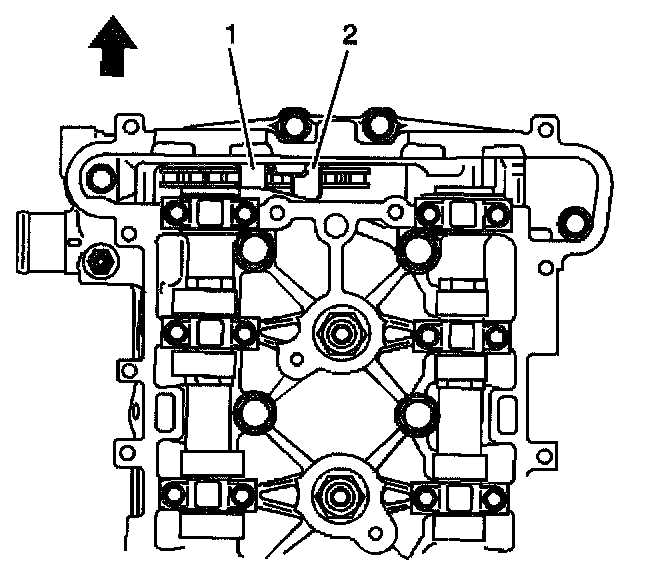 1
2