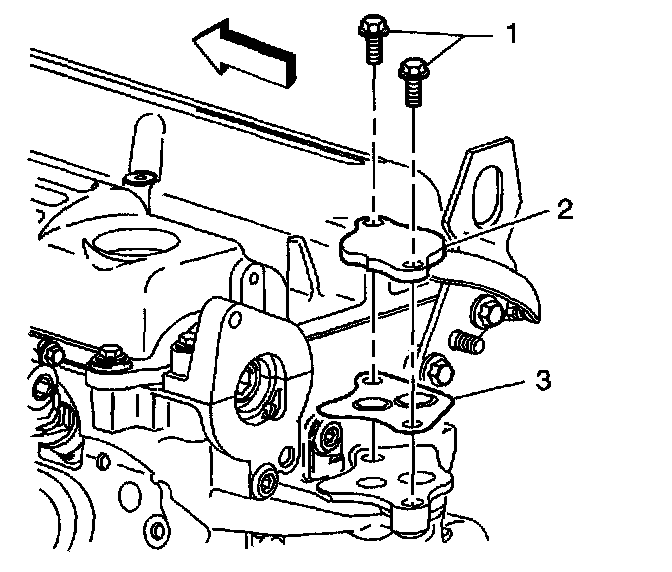 1
2
3