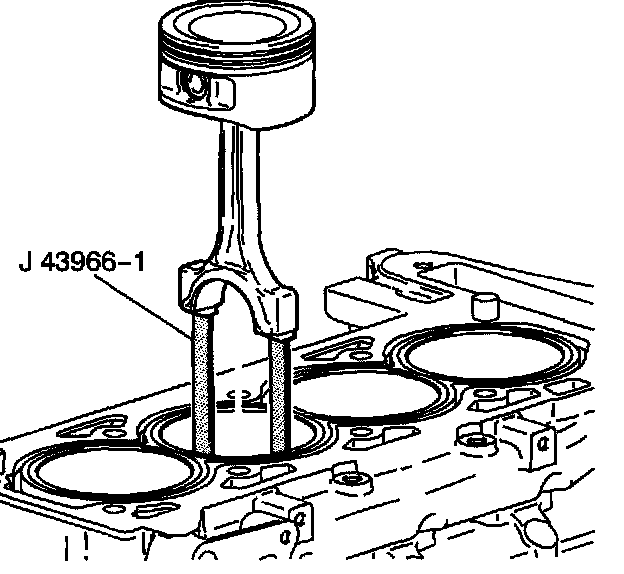 J 43966–1