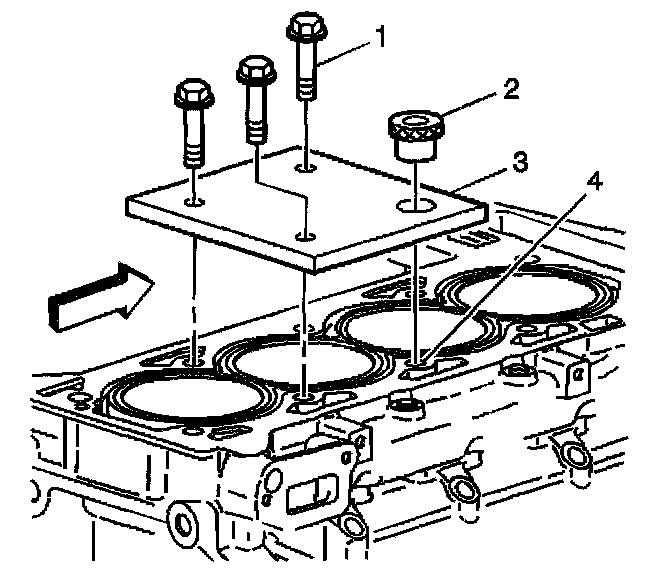 1
2
3
4